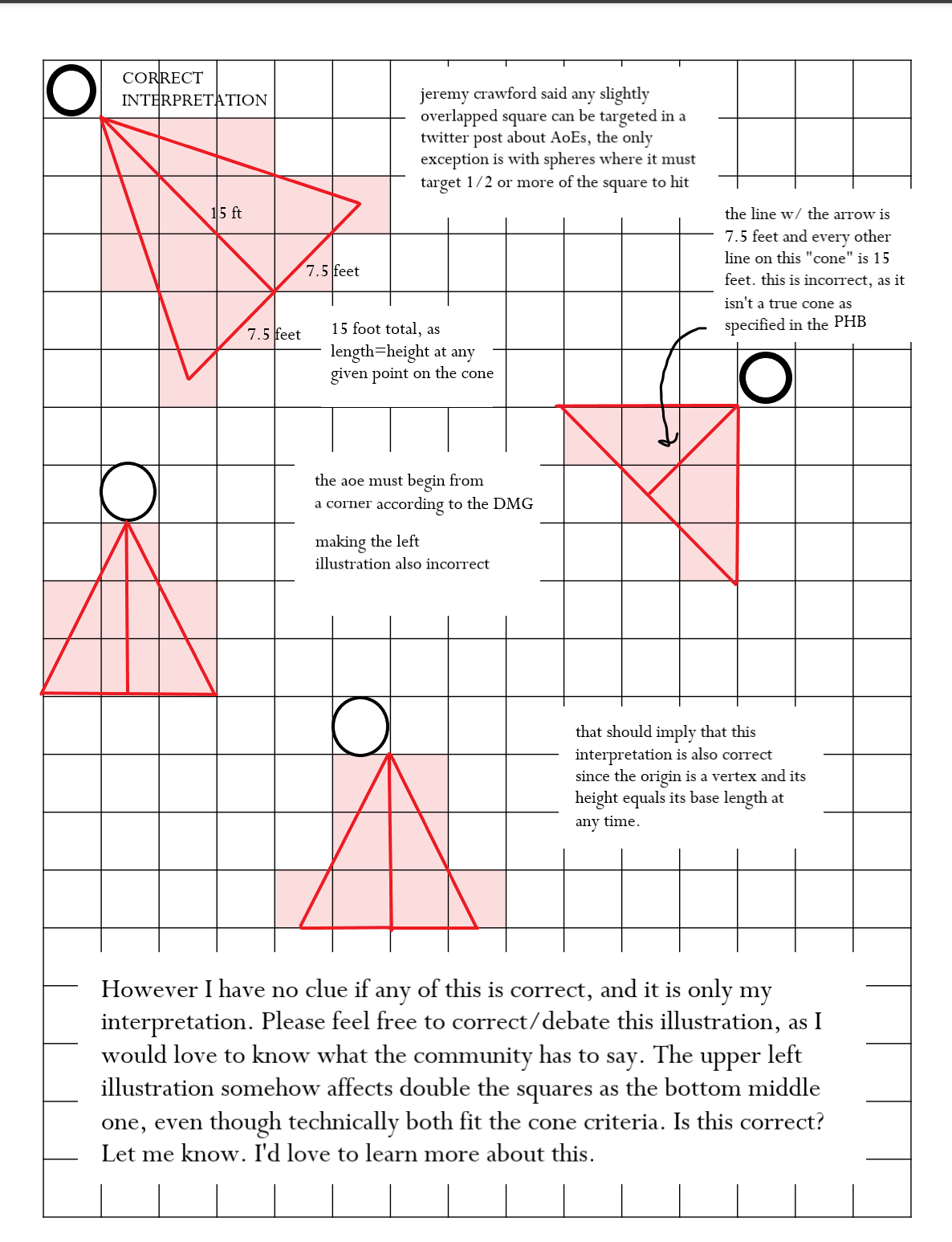 CORRECT INTERPRETATION

jeremy crawford said any slightly overlapped square can be targeted in a twitter post about AoEs, the only exception is with spheres where it must target 1/2 or more of the square to hit

15 ft

7.5 feet

7.5 feet

15 foot total, as length=height at any given point on the cone

the line w/ the arrow is 7.5 feet and every other line on this "cone" is 15 feet. this is incorrect, as it isn't a true cone as specified in the PHB

the aoe must begin from a corner according to the DMG

making the left illustration also incorrect

that should imply that this interpretation is also correct since the origin is a vertex and its height equals its base length at any time.

However I have no clue if any of this is correct, and it is only my interpretation. Please feel free to correct/debate this illustration, as I would love to know what the community has to say. The upper left illustration somehow affects double the squares as the bottom middle one, even though technically both fit the cone criteria. Is this correct? Let me know. I'd love to learn more about this.