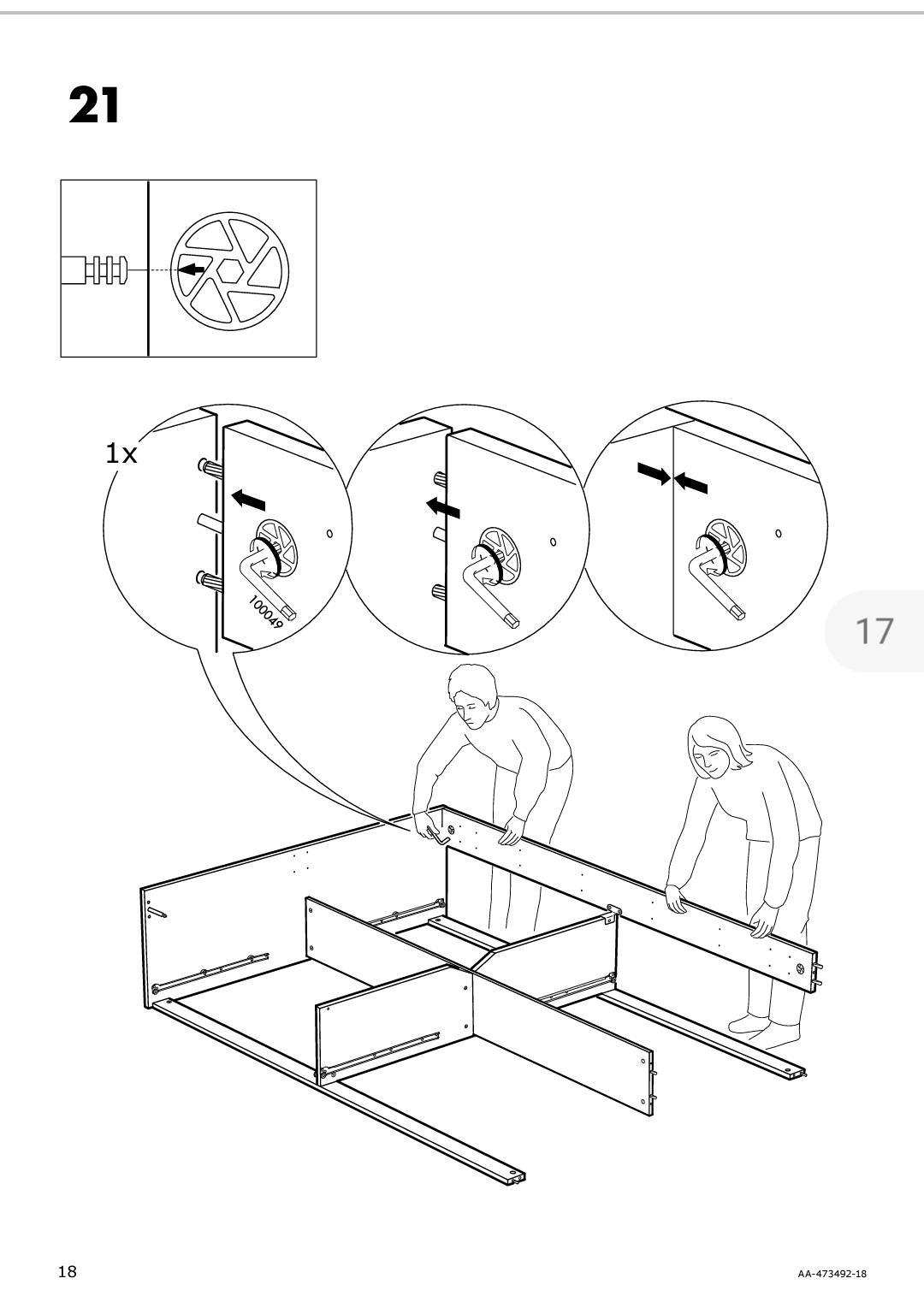 21

1x

100049

17

18

AA-473492-18