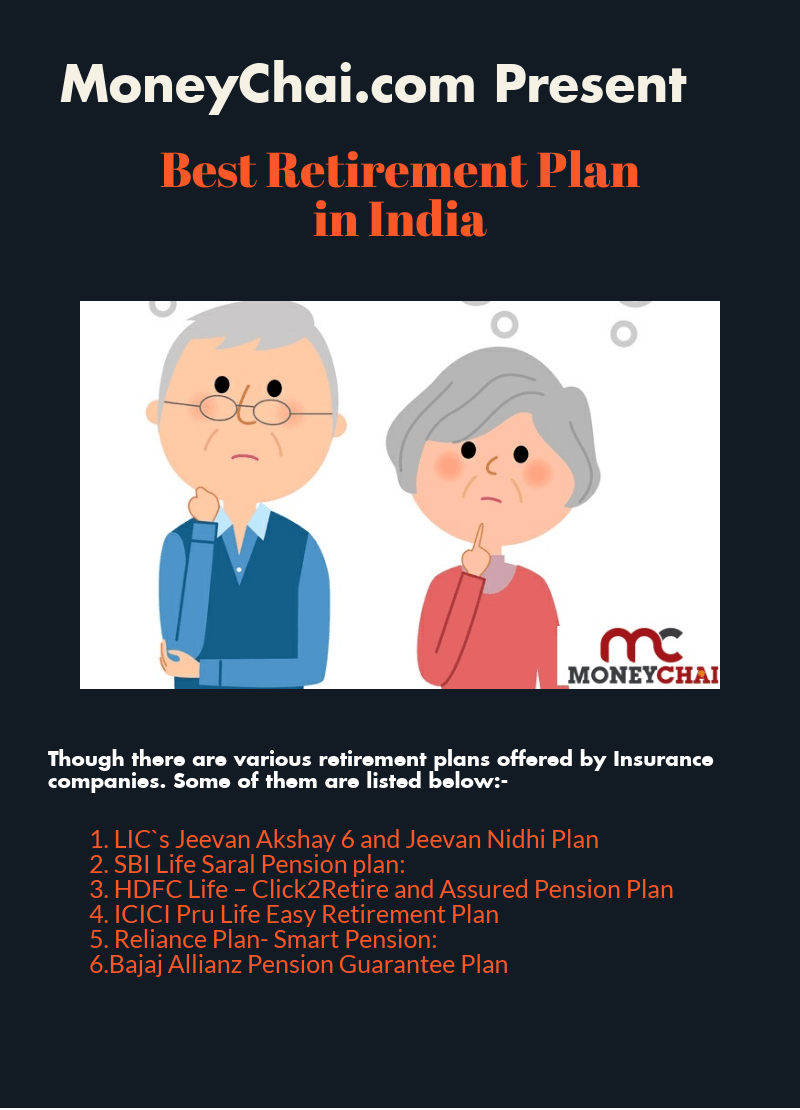 MoneyChai.com Present

Best Retirement Plan in India

mc
MONEYCHAI

Though there are various retirement plans offered by Insurance companies. Some of them are listed below:-

1. LIC`s Jeevan Akshay 6 and Jeevan Nidhi Plan
2. SBI Life Saral Pension plan:
3. HDFC Life – Click2Retire and Assured Pension Plan
4. ICICI Pru Life Easy Retirement Plan
5. Reliance Plan- Smart Pension:
6.Bajaj Allianz Pension Guarantee Plan