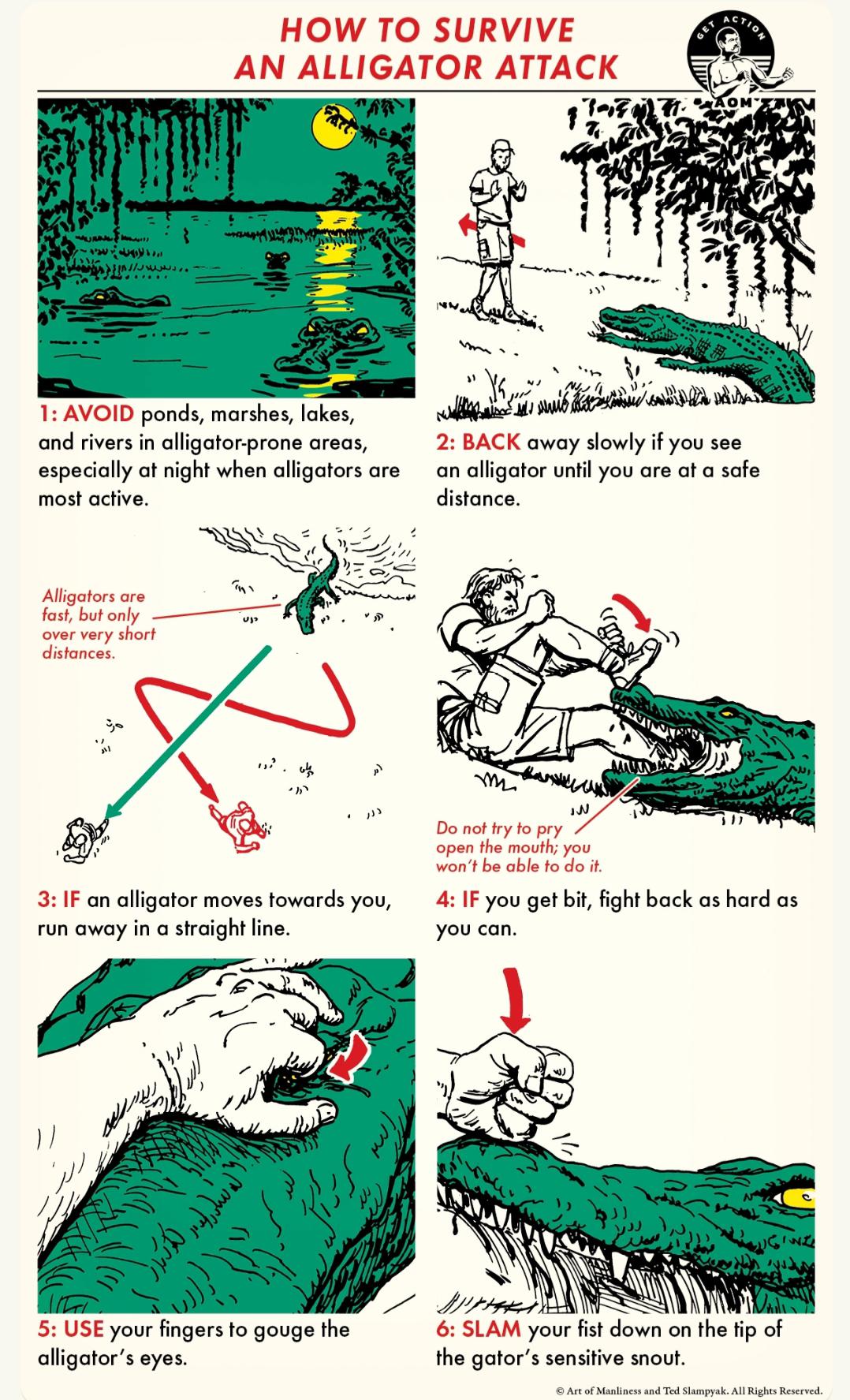 HOW TO SURVIVE AN ALLIGATOR ATTACK

GET ACTION
AOM

1: AVOID ponds, marshes, lakes, and rivers in alligator-prone areas, especially at night when alligators are most active.

2: BACK away slowly if you see an alligator until you are at a safe distance.

Alligators are fast, but only over very short distances.

3: IF an alligator moves towards you, run away in a straight line.

Do not try to pry open the mouth; you won't be able to do it.

4: IF you get bit, fight back as hard as you can.

5: USE your fingers to gouge the alligator's eyes.

6: SLAM your fist down on the tip of the gator's sensitive snout.

© Art of Manliness and Ted Slampyak. All Rights Reserved.