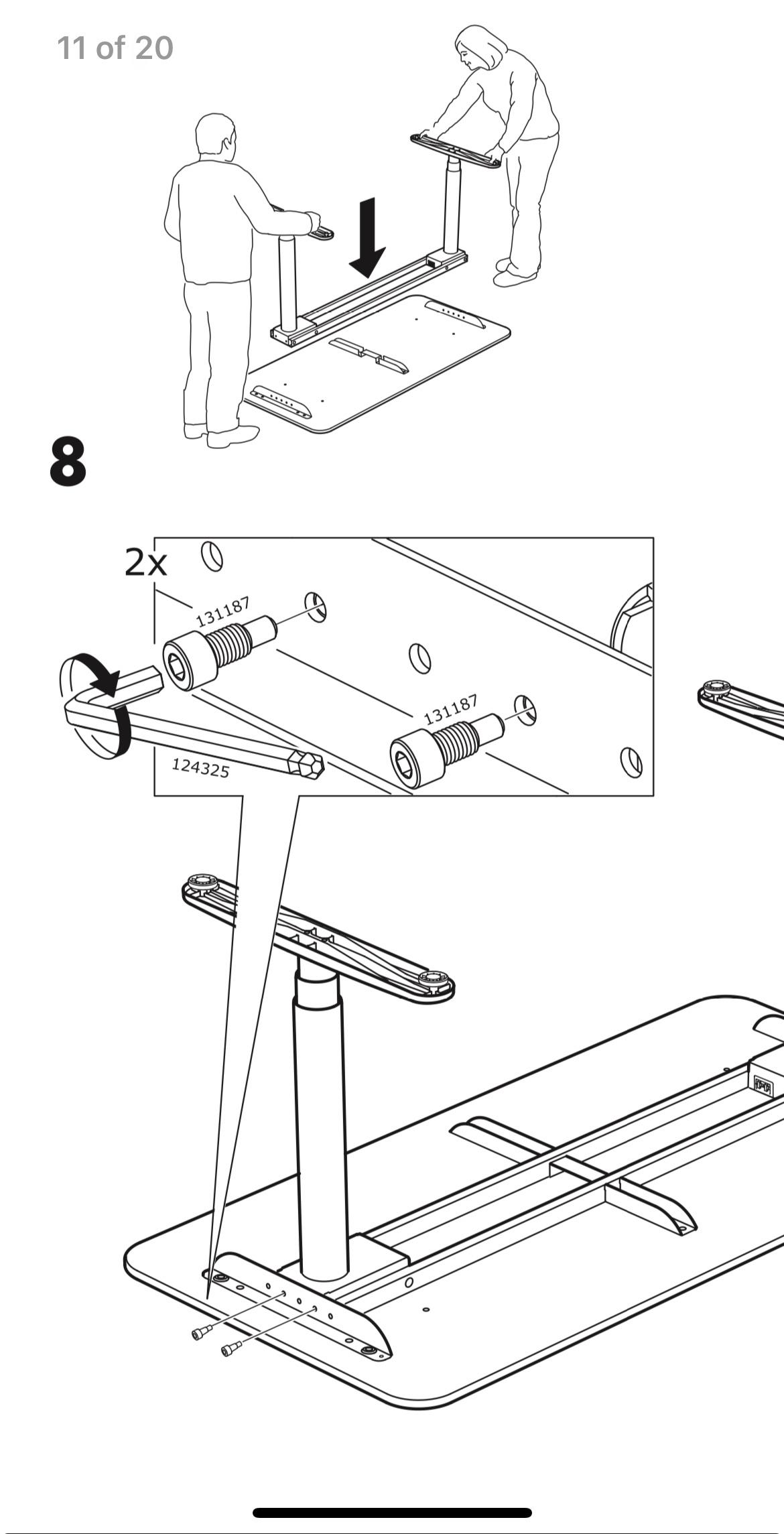 11 of 20

8

2x

131187

131187

124325