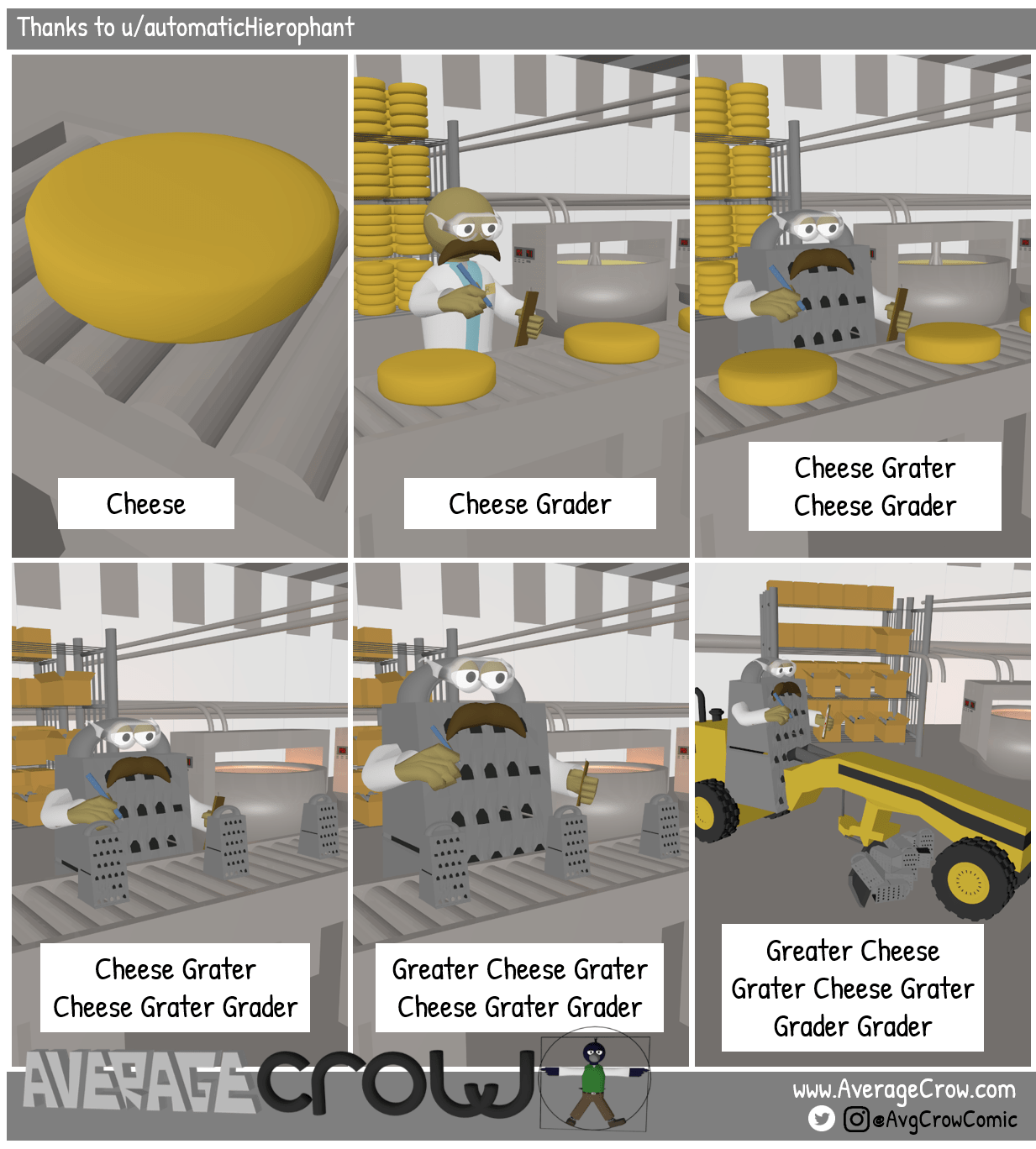 Thanks to u/automaticHierophant

Cheese

Cheese Grader

Cheese Grater Cheese Grader

Cheese Grater Cheese Grater Grader

Greater Cheese Grater Cheese Grater Grader

Greater Cheese Grater Cheese Grater Grader Grader

AVERAGE crow

www.AverageCrow.com
@AvgCrowComic