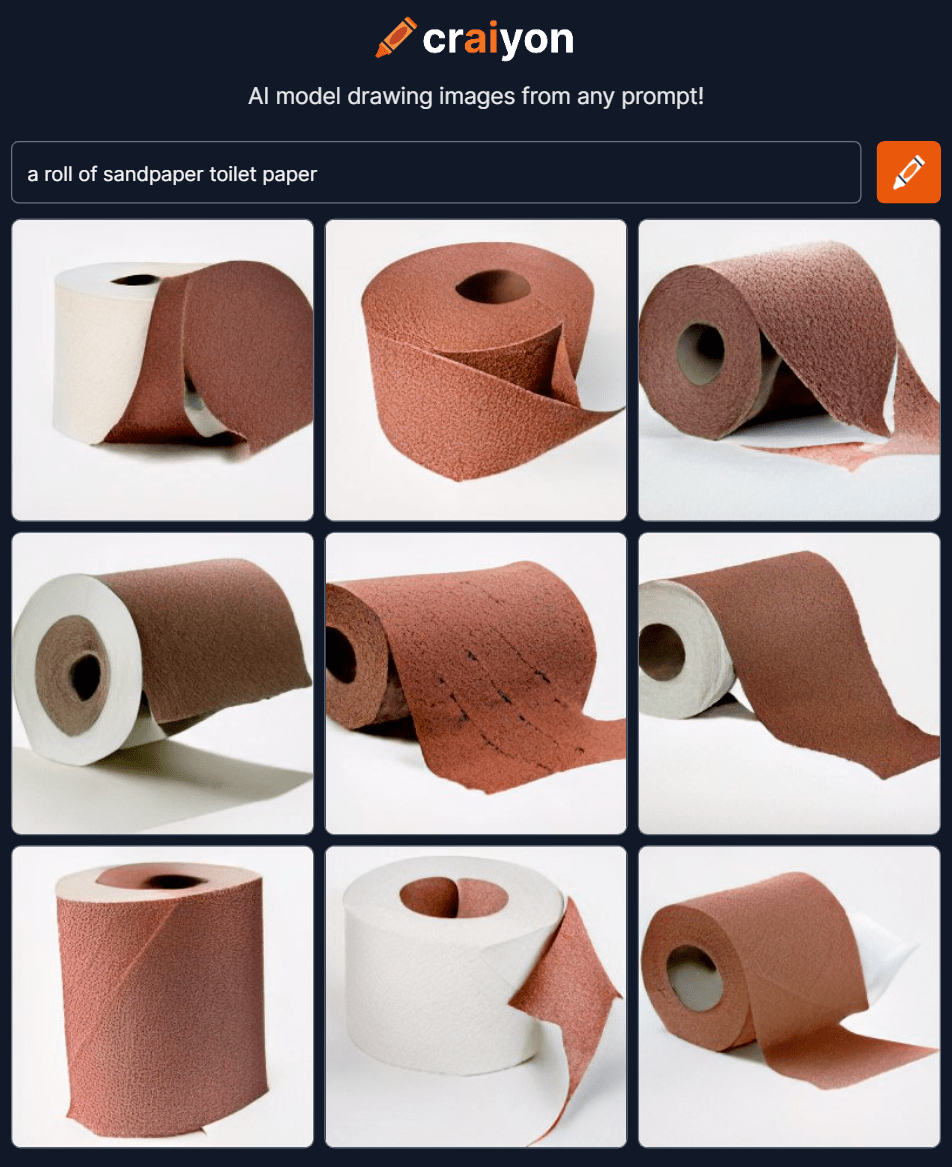 craiyon

AI model drawing images from any prompt!

a roll of sandpaper toilet paper