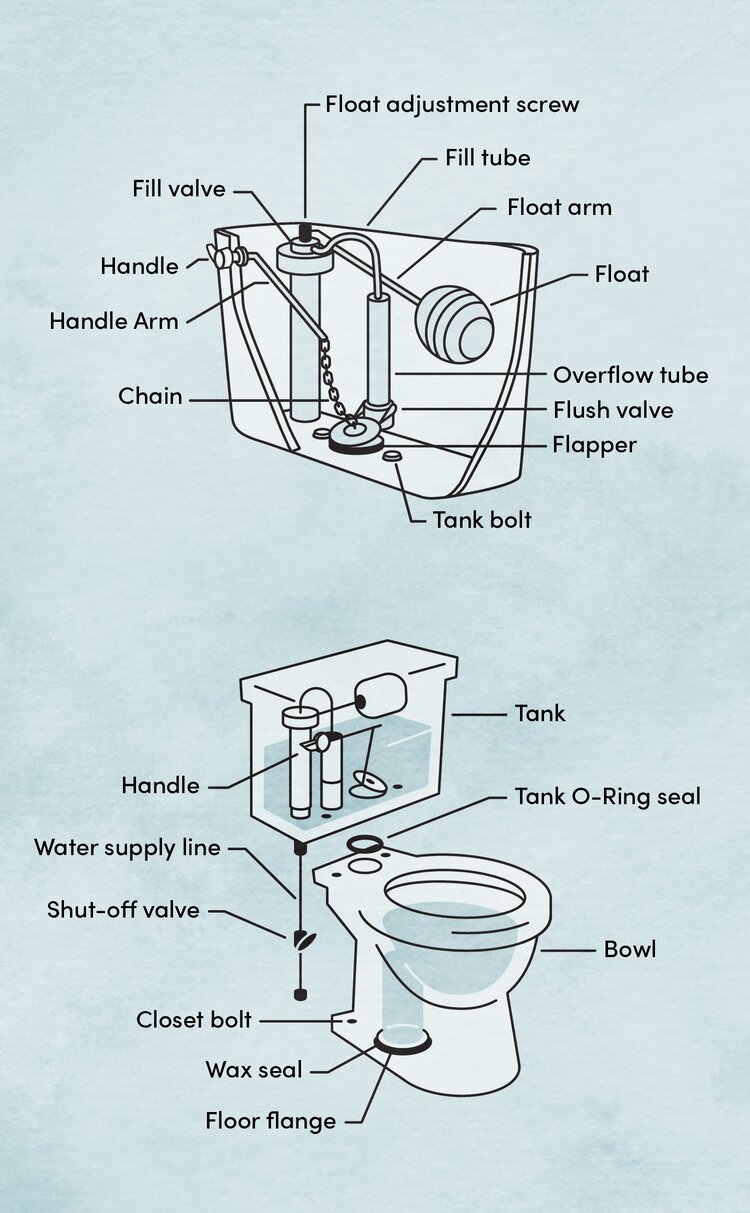 Float adjustment screw
Fill tube
Fill valve
Float arm
Handle
Float
Handle Arm
Overflow tube
Chain
Flush valve
Flapper
Tank bolt

Tank
Handle
Tank O-Ring seal
Water supply line
Shut-off valve
Bowl
Closet bolt
Wax seal
Floor flange