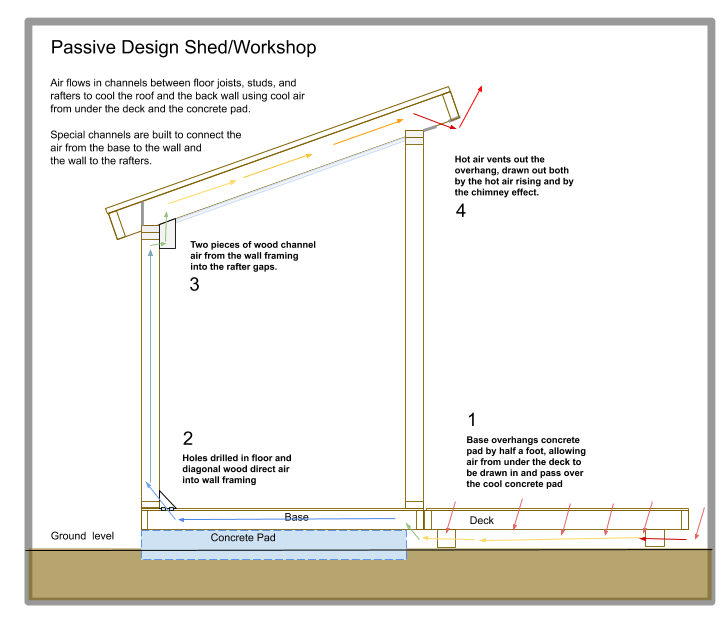 Passive Design Shed/Workshop

Air flows in channels between floor joists, studs, and rafters to cool the roof and the back wall using cool air from under the deck and the concrete pad.

Special channels are built to connect the air from the base to the wall and the wall to the rafters.

Hot air vents out the overhang, drawn out both by the hot air rising and by the chimney effect.

4

Two pieces of wood channel air from the wall framing into the rafter gaps.

3

2

Holes drilled in floor and diagonal wood direct air into wall framing

1

Base overhangs concrete pad by half a foot, allowing air from under the deck to be drawn in and pass over the cool concrete pad

Base

Deck

Ground level

Concrete Pad