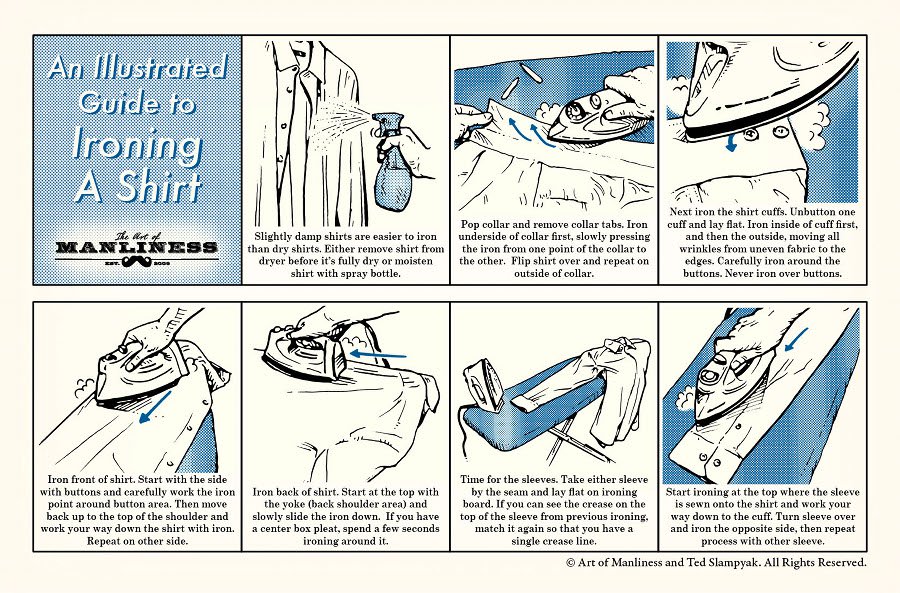 An Illustrated Guide to Ironing A Shirt

The Art of MANLINESS EST. 2008

Slightly damp shirts are easier to iron than dry shirts. Either remove shirt from dryer before it's fully dry or moisten shirt with spray bottle.

Pop collar and remove collar tabs. Iron underside of collar first, slowly pressing the iron from one point of the collar to the other. Flip shirt over and repeat on outside of collar.

Next iron the shirt cuffs. Unbutton one cuff and lay flat. Iron inside of cuff first, and then the outside, moving all wrinkles from uneven fabric to the edges. Carefully iron around the buttons. Never iron over buttons.

Iron front of shirt. Start with the side with buttons and carefully work the iron point around button area. Then move back up to the top of the shoulder and work your way down the shirt with iron. Repeat on other side.

Iron back of shirt. Start at the top with the yoke (back shoulder area) and slowly slide the iron down. If you have a center box pleat, spend a few seconds ironing around it.

Time for the sleeves. Take either sleeve by the seam and lay flat on ironing board. If you can see the crease on the top of the sleeve from previous ironing, match it again so that you have a single crease line.

Start ironing at the top where the sleeve is sewn onto the shirt and work your way down to the cuff. Turn sleeve over and iron the opposite side, then repeat process with other sleeve.

© Art of Manliness and Ted Slampyak. All Rights Reserved.