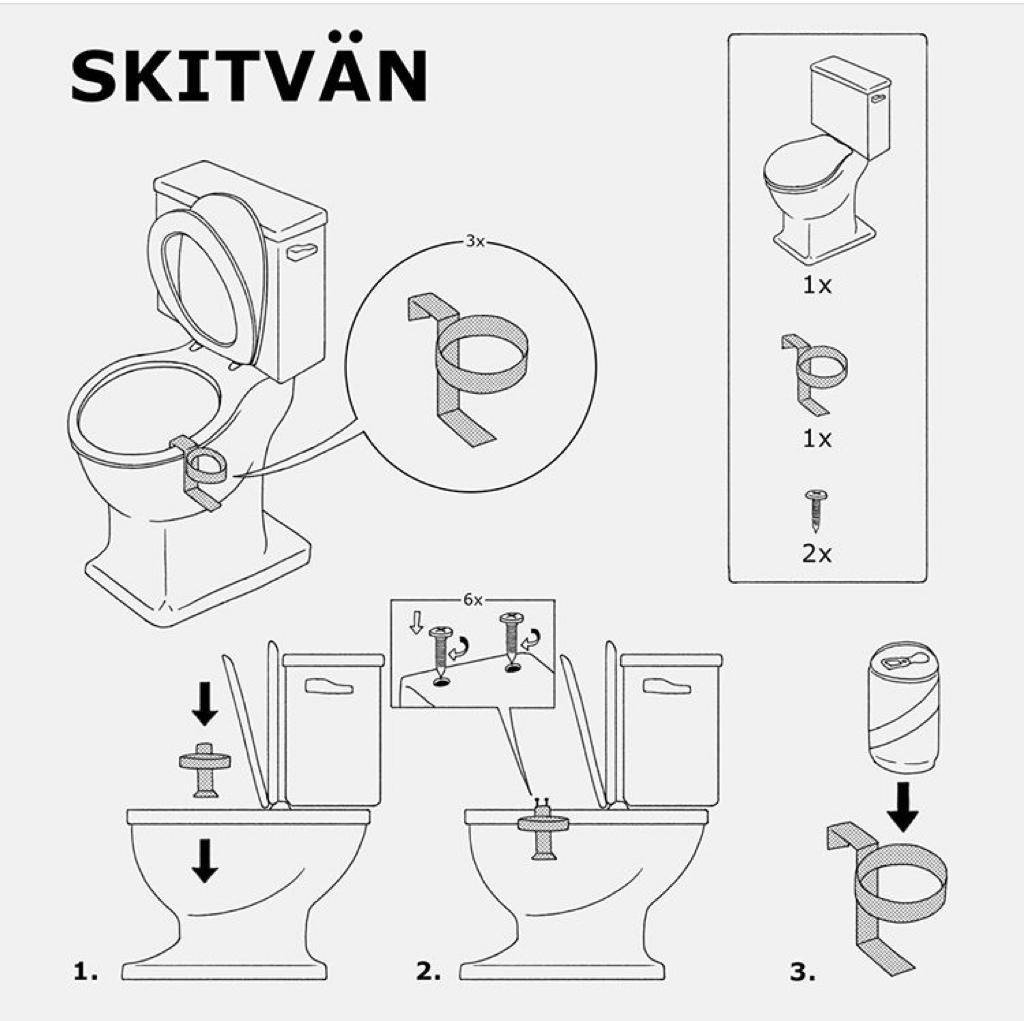 SKITVÄN

3x

1x

1x

2x

6x

1.

2.

3.