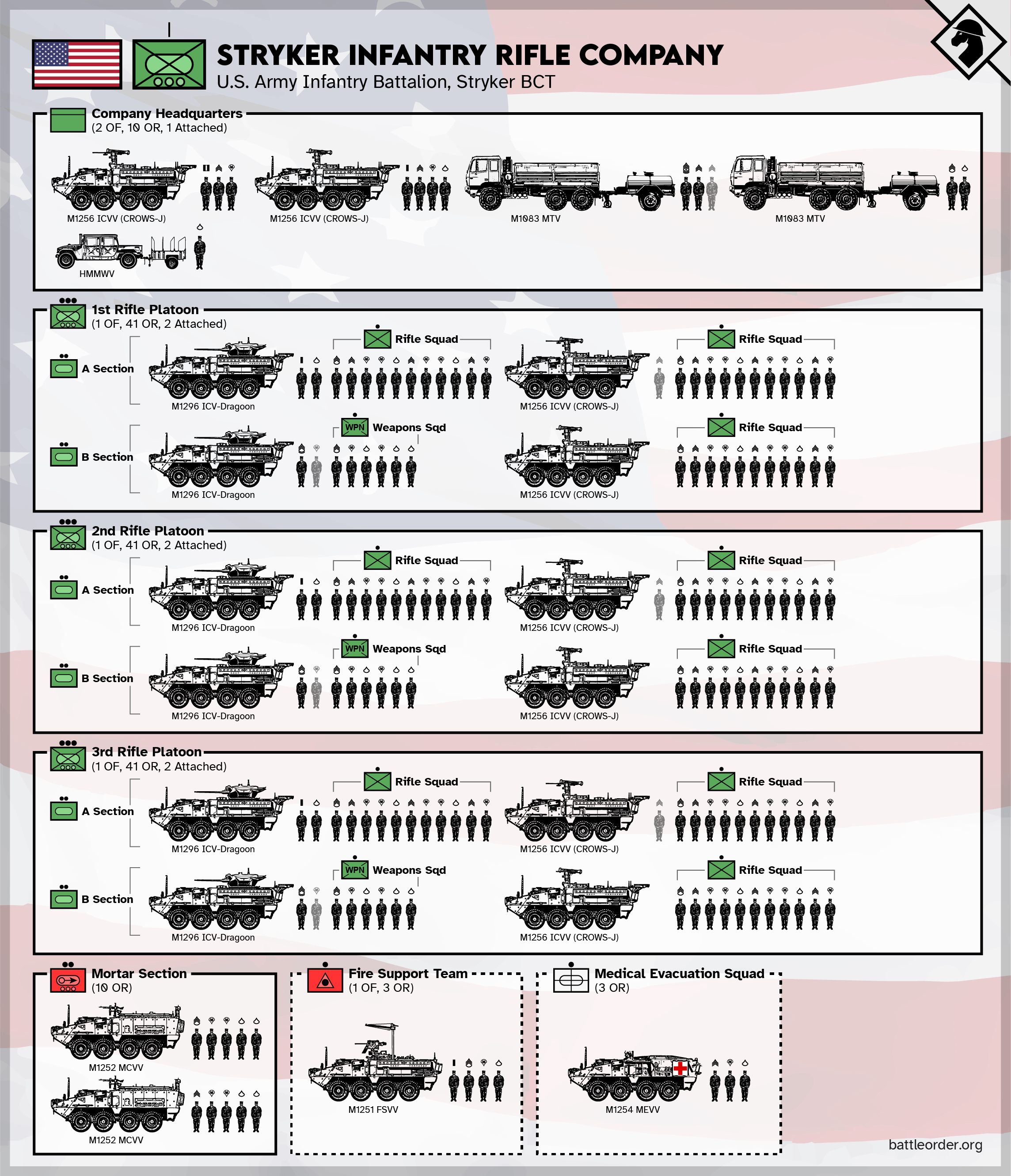 STRYKER INFANTRY RIFLE COMPANY
U.S. Army Infantry Battalion, Stryker BCT

Company Headquarters
(2 OF, 10 OR, 1 Attached)

M1256 ICVV (CROWS-J)
M1256 ICVV (CROWS-J)
M1083 MTV
M1083 MTV
HMMWV

1st Rifle Platoon
(1 OF, 41 OR, 2 Attached)

A Section
Rifle Squad
M1296 ICV-Dragoon
Rifle Squad
M1256 ICVV (CROWS-J)

B Section
WPN Weapons Sqd
M1296 ICV-Dragoon
Rifle Squad
M1256 ICVV (CROWS-J)

2nd Rifle Platoon
(1 OF, 41 OR, 2 Attached)

A Section
Rifle Squad
M1296 ICV-Dragoon
Rifle Squad
M1256 ICVV (CROWS-J)

B Section
WPN Weapons Sqd
M1296 ICV-Dragoon
Rifle Squad
M1256 ICVV (CROWS-J)

3rd Rifle Platoon
(1 OF, 41 OR, 2 Attached)

A Section
Rifle Squad
M1296 ICV-Dragoon
Rifle Squad
M1256 ICVV (CROWS-J)

B Section
WPN Weapons Sqd
M1296 ICV-Dragoon
Rifle Squad
M1256 ICVV (CROWS-J)

Mortar Section
(10 OR)
M1252 MCVV
M1252 MCVV

Fire Support Team
(1 OF, 3 OR)
M1251 FSVV

Medical Evacuation Squad
(3 OR)
M1254 MEVV

battleorder.org