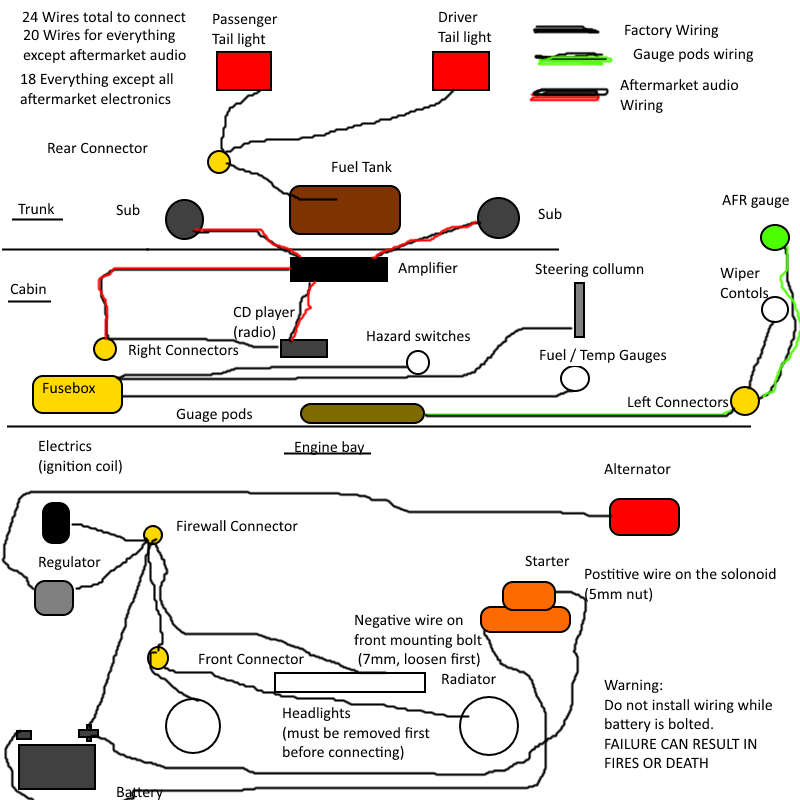 24 Wires total to connect
20 Wires for everything except aftermarket audio
18 Everything except all aftermarket electronics

Passenger Tail light

Driver Tail light

Factory Wiring
Gauge pods wiring
Aftermarket audio Wiring

Rear Connector

Fuel Tank

Trunk

Sub

Sub

AFR gauge

Cabin

Amplifier

Steering collumn

Wiper Contols

CD player (radio)

Right Connectors

Hazard switches

Fuel / Temp Gauges

Fusebox

Guage pods

Left Connectors

Electrics (ignition coil)

Engine bay

Alternator

Firewall Connector

Regulator

Starter

Postitive wire on the solonoid (5mm nut)

Negative wire on front mounting bolt (7mm, loosen first)

Front Connector

Radiator

Headlights (must be removed first before connecting)

Warning:
Do not install wiring while battery is bolted.
FAILURE CAN RESULT IN FIRES OR DEATH

Battery