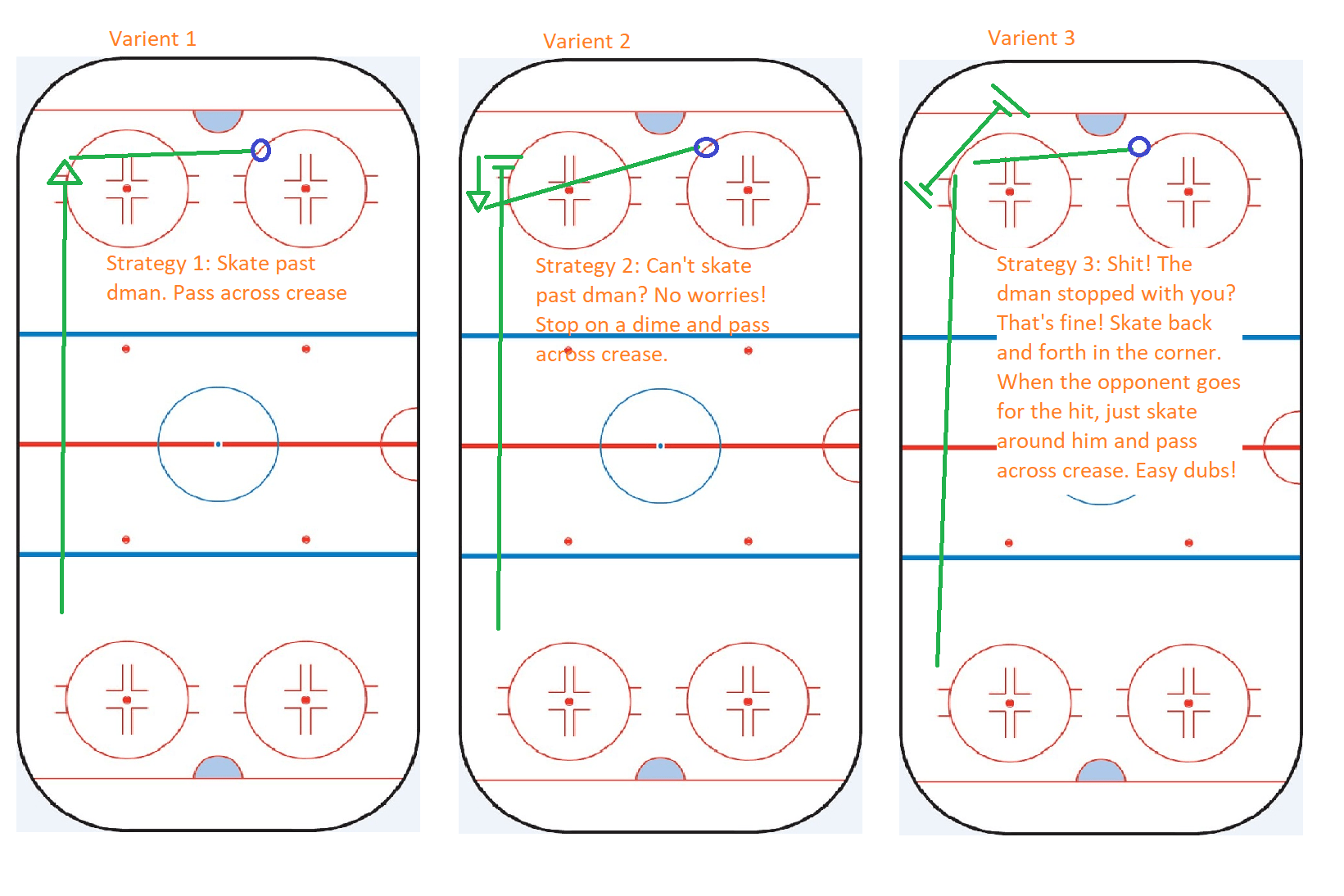 Varient 1

Strategy 1: Skate past dman. Pass across crease

Varient 2

Strategy 2: Can't skate past dman? No worries! Stop on a dime and pass across crease.

Varient 3

Strategy 3: Shit! The dman stopped with you? That's fine! Skate back and forth in the corner. When the opponent goes for the hit, just skate around him and pass across crease. Easy dubs!