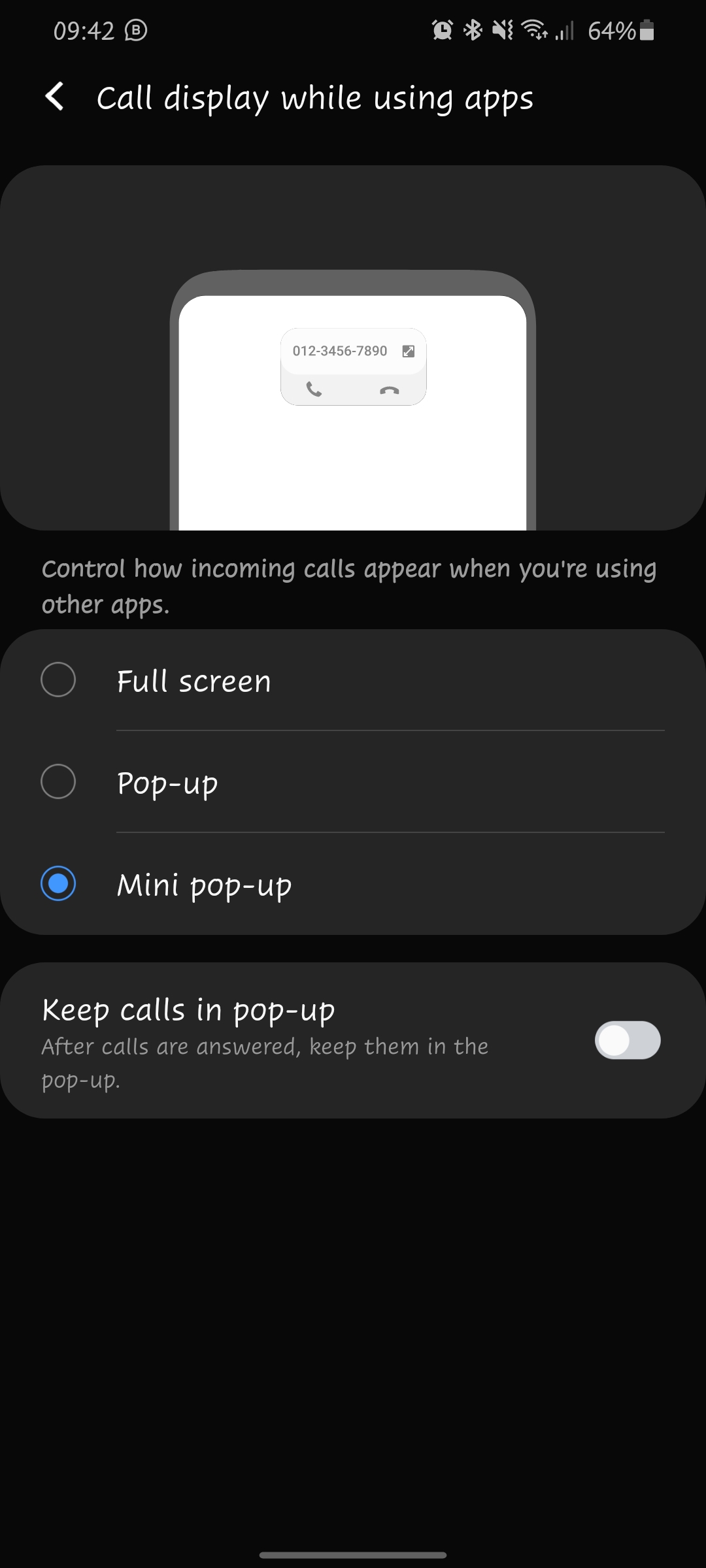 09:42 Ⓑ 64%

Call display while using apps

012-3456-7890

Control how incoming calls appear when you're using other apps.

Full screen

Pop-up

Mini pop-up

Keep calls in pop-up
After calls are answered, keep them in the pop-up.