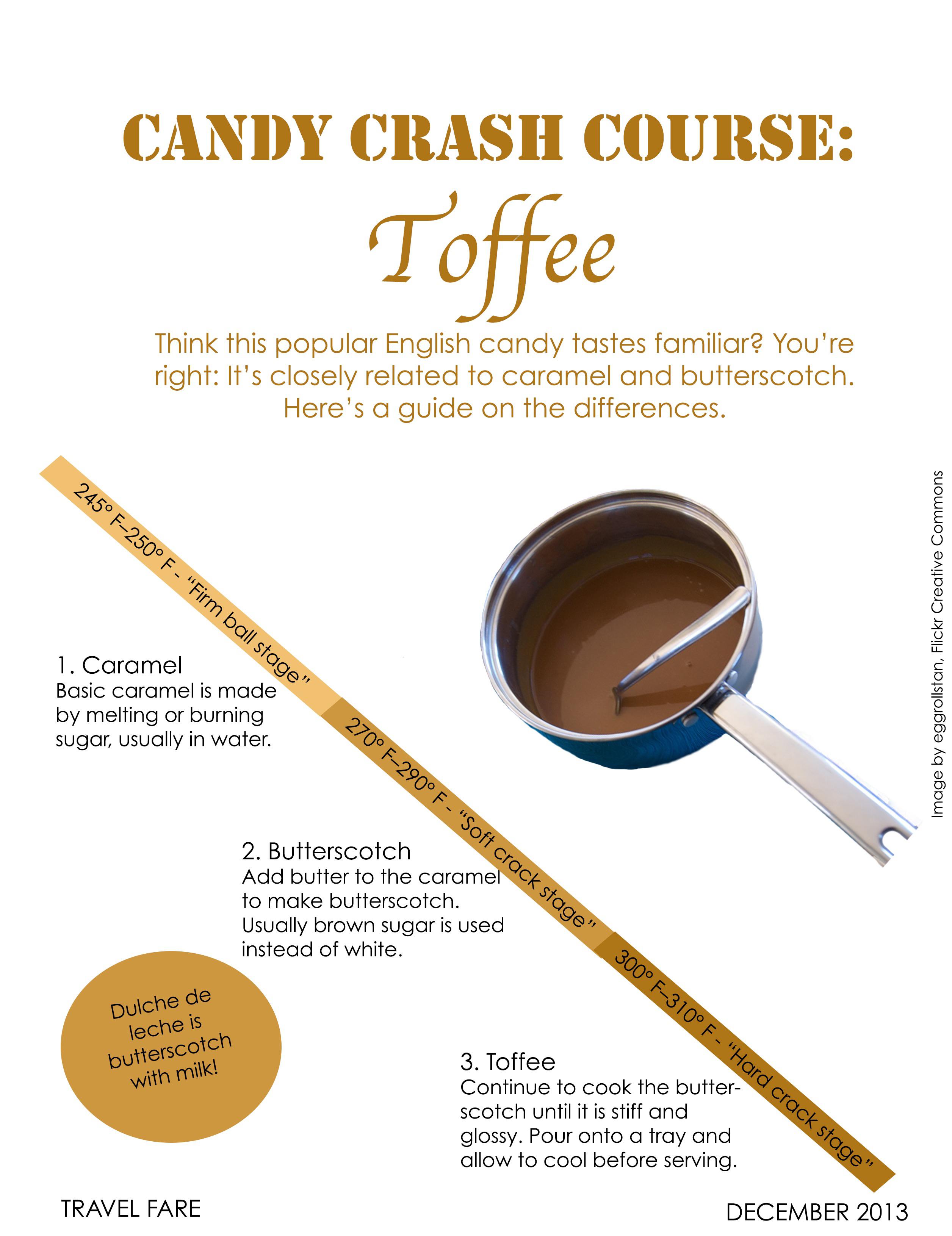 CANDY CRASH COURSE:

Toffee

Think this popular English candy tastes familiar? You're right: It's closely related to caramel and butterscotch. Here's a guide on the differences.

245° F–250° F - "Firm ball stage"

1. Caramel
Basic caramel is made by melting or burning sugar, usually in water.

270° F–290° F - "Soft crack stage"

2. Butterscotch
Add butter to the caramel to make butterscotch. Usually brown sugar is used instead of white.

Dulche de leche is butterscotch with milk!

300° F–310° F - "Hard crack stage"

3. Toffee
Continue to cook the butterscotch until it is stiff and glossy. Pour onto a tray and allow to cool before serving.

Image by eggrollstan, Flickr Creative Commons

TRAVEL FARE

DECEMBER 2013