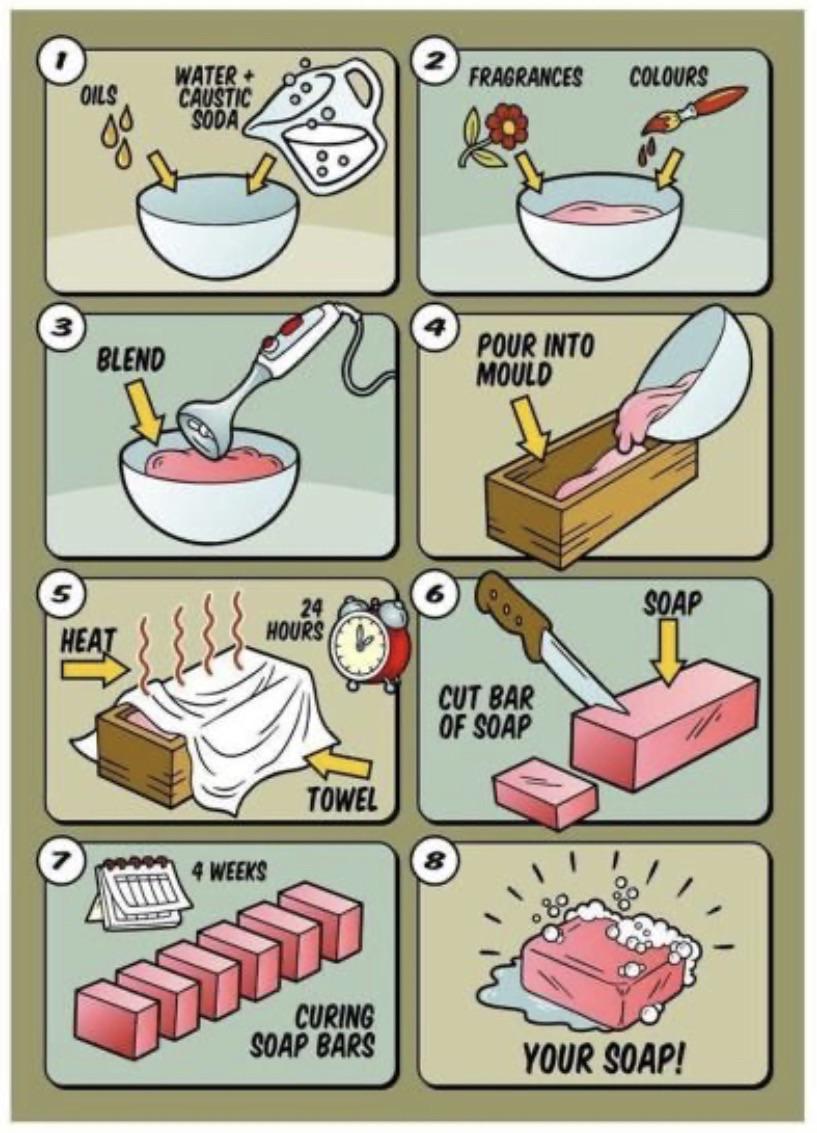 1
OILS
WATER + CAUSTIC SODA

2
FRAGRANCES
COLOURS

3
BLEND

4
POUR INTO MOULD

5
HEAT
24 HOURS
TOWEL

6
SOAP
CUT BAR OF SOAP

7
4 WEEKS
CURING SOAP BARS

8
YOUR SOAP!