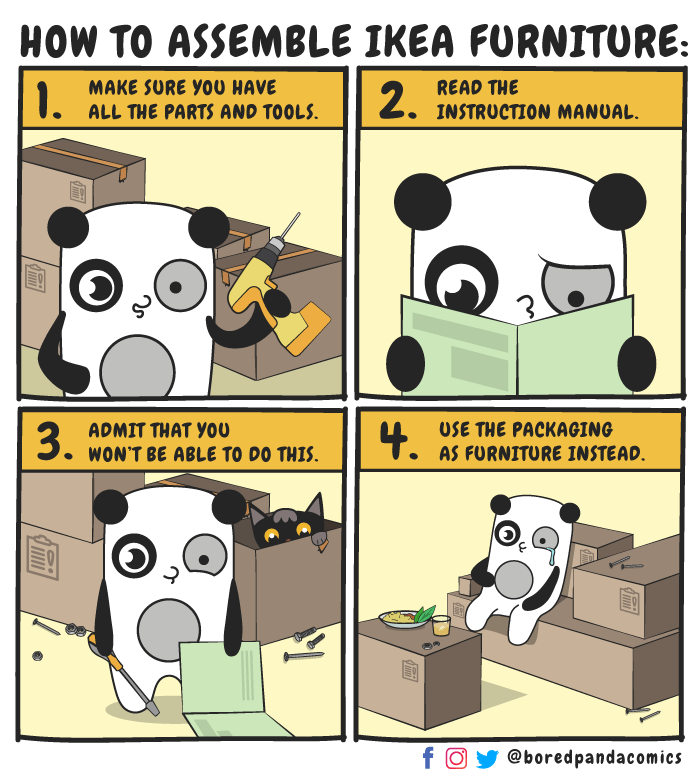 HOW TO ASSEMBLE IKEA FURNITURE:

1. MAKE SURE YOU HAVE ALL THE PARTS AND TOOLS.

2. READ THE INSTRUCTION MANUAL.

3. ADMIT THAT YOU WON'T BE ABLE TO DO THIS.

4. USE THE PACKAGING AS FURNITURE INSTEAD.

@boredpandacomics