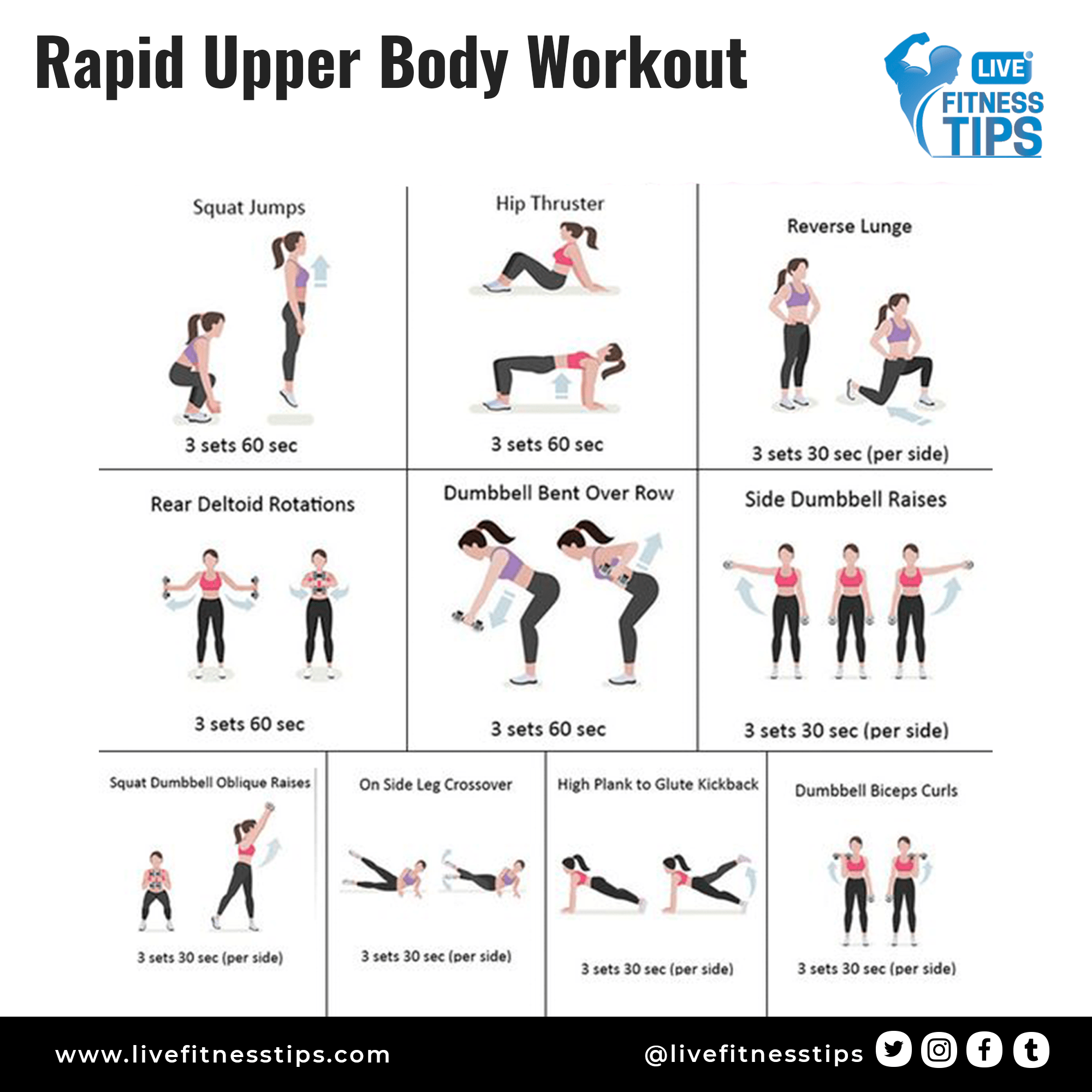 Rapid Upper Body Workout

LIVE FITNESS TIPS

Squat Jumps

3 sets 60 sec

Hip Thruster

3 sets 60 sec

Reverse Lunge

3 sets 30 sec (per side)

Rear Deltoid Rotations

3 sets 60 sec

Dumbbell Bent Over Row

3 sets 60 sec

Side Dumbbell Raises

3 sets 30 sec (per side)

Squat Dumbbell Oblique Raises

3 sets 30 sec (per side)

On Side Leg Crossover

3 sets 30 sec (per side)

High Plank to Glute Kickback

3 sets 30 sec (per side)

Dumbbell Biceps Curls

3 sets 30 sec (per side)

www.livefitnesstips.com

@livefitnesstips