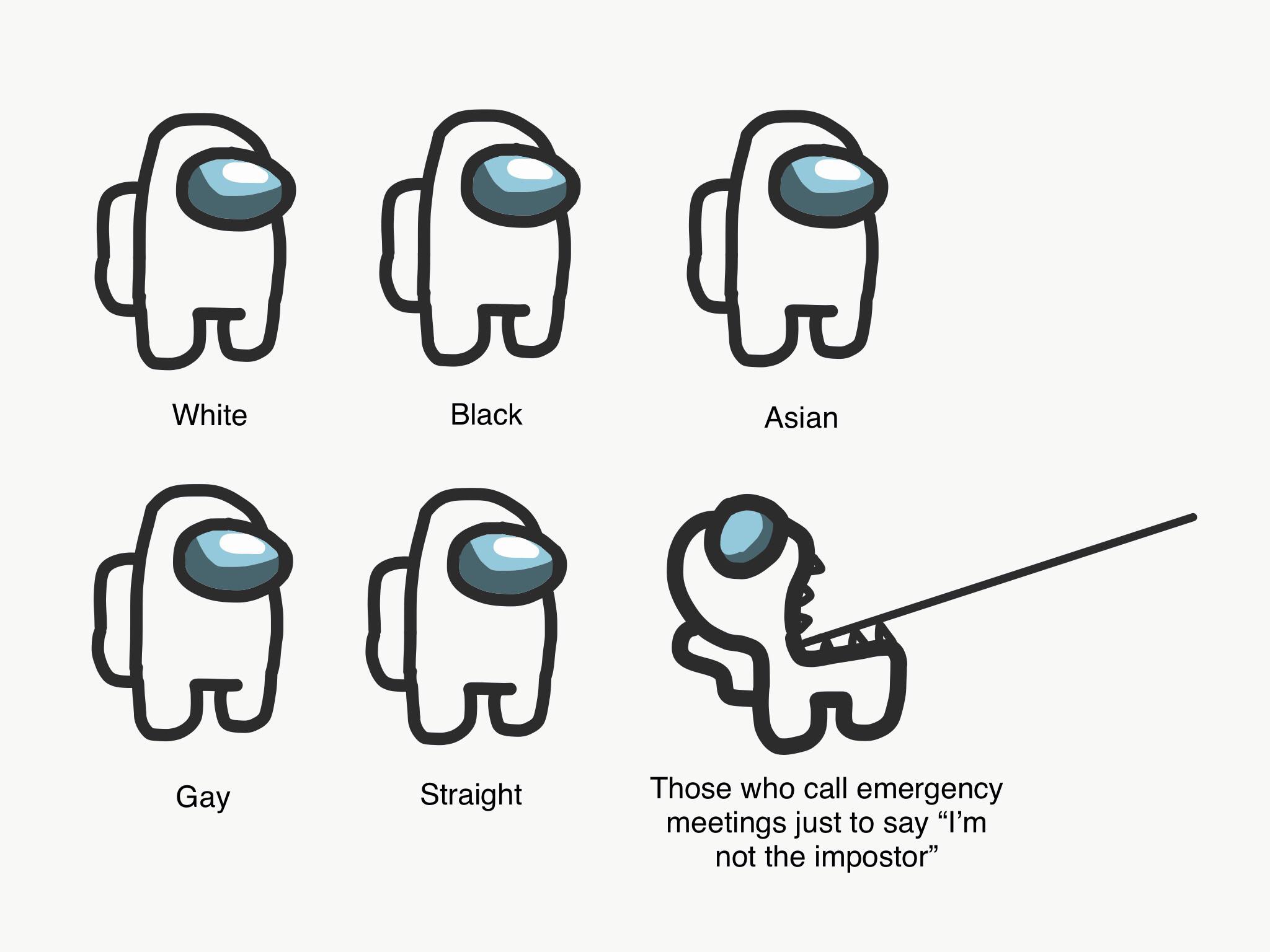 White

Black

Asian

Gay

Straight

Those who call emergency meetings just to say “I’m not the impostor”