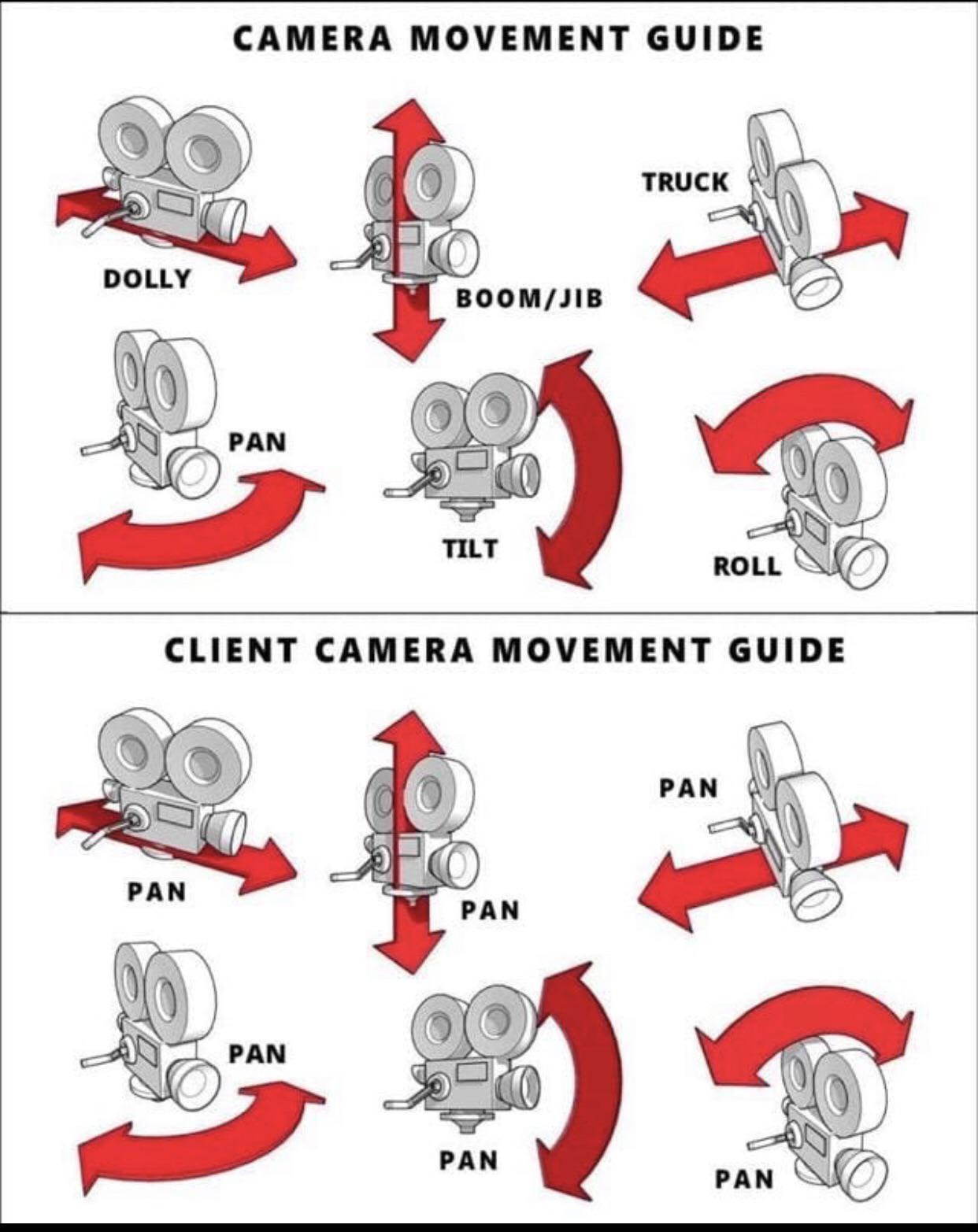 CAMERA MOVEMENT GUIDE

DOLLY

BOOM/JIB

TRUCK

PAN

TILT

ROLL

CLIENT CAMERA MOVEMENT GUIDE

PAN

PAN

PAN

PAN

PAN

PAN