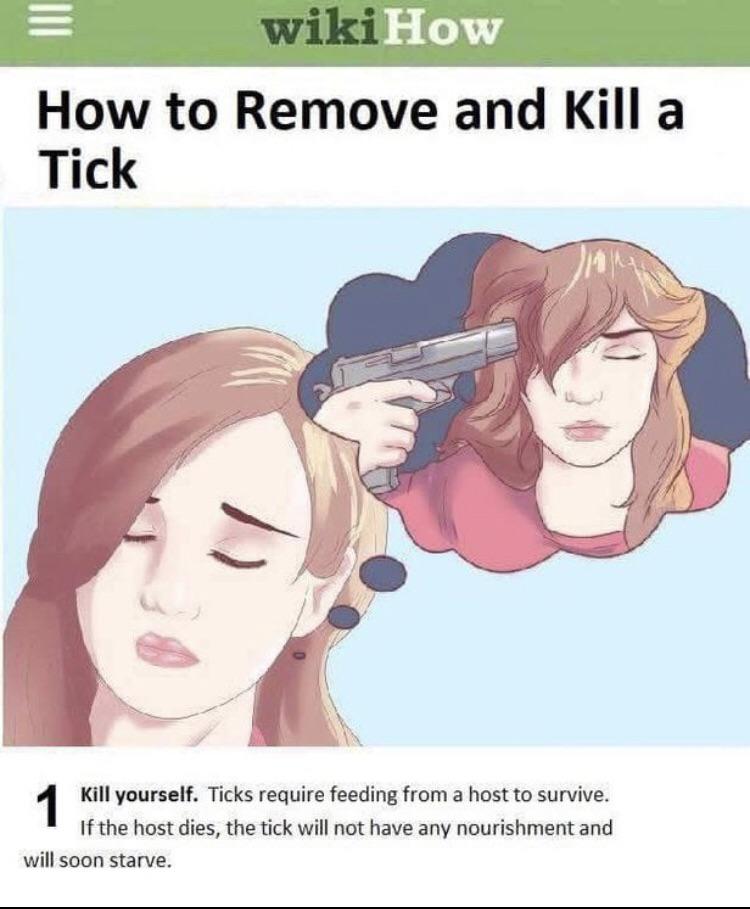 wikiHow

How to Remove and Kill a Tick

1 Kill yourself. Ticks require feeding from a host to survive. If the host dies, the tick will not have any nourishment and will soon starve.