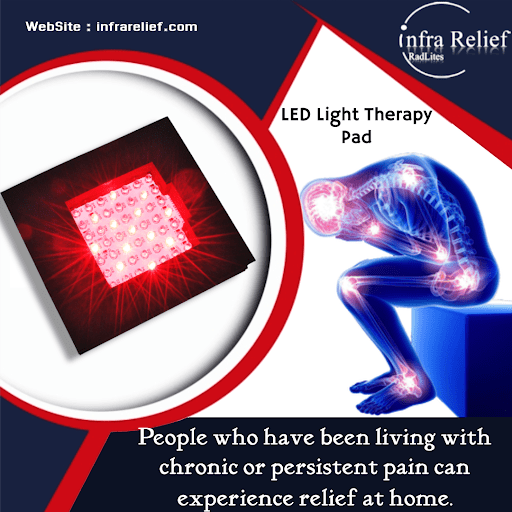 WebSite : infrarelief.com

infra Relief
RadLites

LED Light Therapy Pad

People who have been living with chronic or persistent pain can experience relief at home.