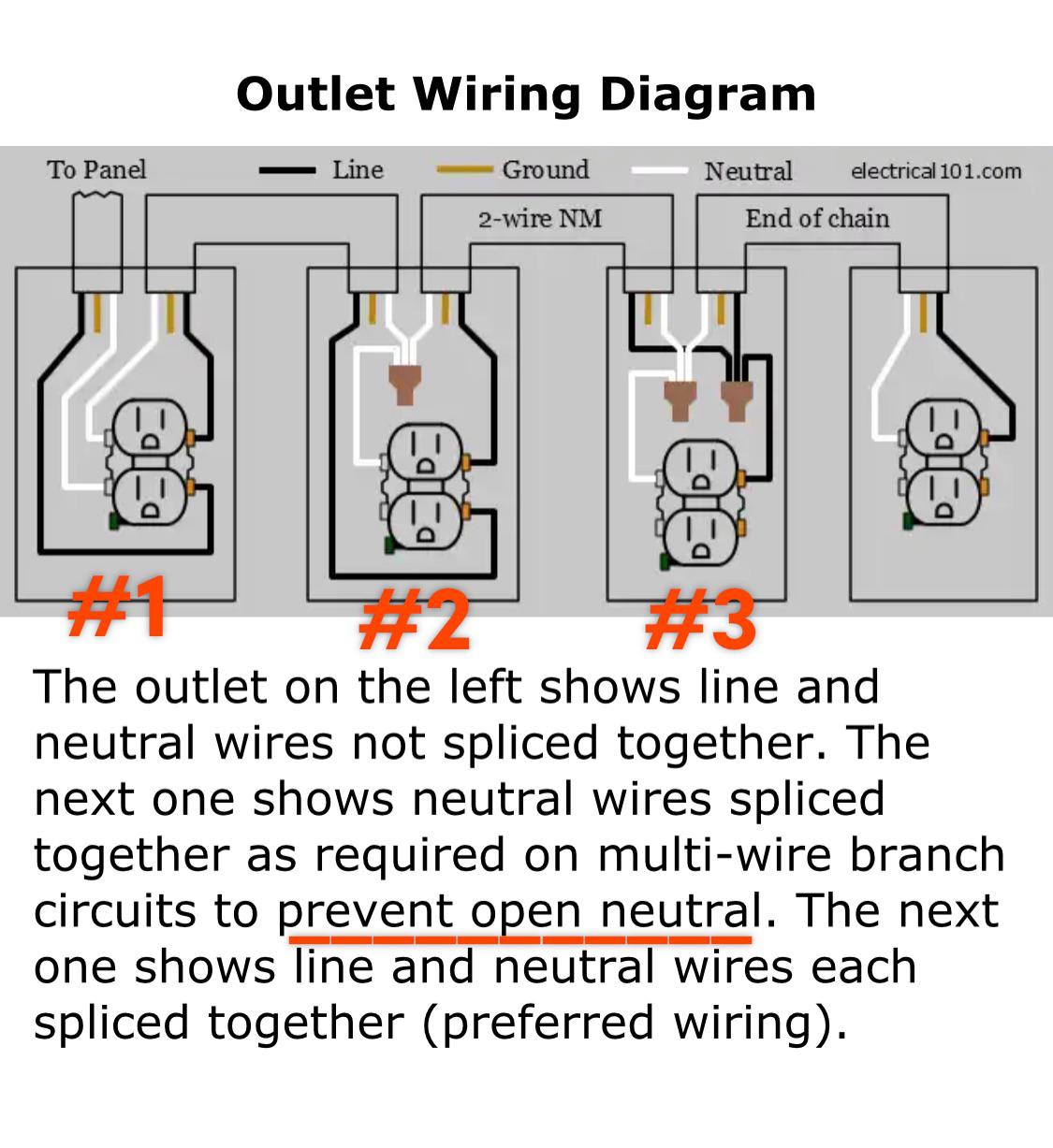 Outlet Wiring Diagram

To Panel

Line

Ground

Neutral

electrical101.com

2-wire NM

End of chain

#1

#2

#3

The outlet on the left shows line and neutral wires not spliced together. The next one shows neutral wires spliced together as required on multi-wire branch circuits to prevent open neutral. The next one shows line and neutral wires each spliced together (preferred wiring).