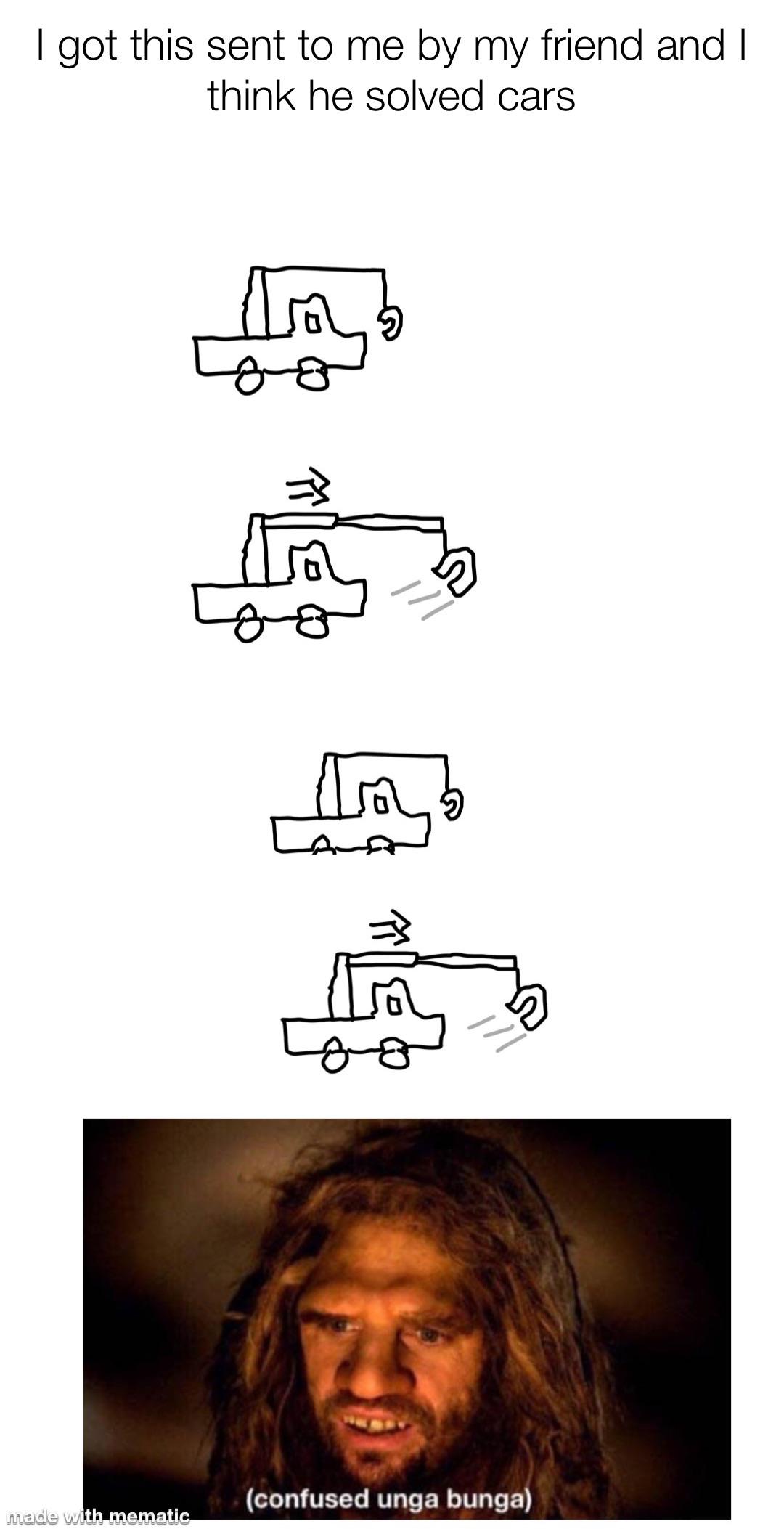 I got this sent to me by my friend and I think he solved cars

(confused unga bunga)

made with mematic