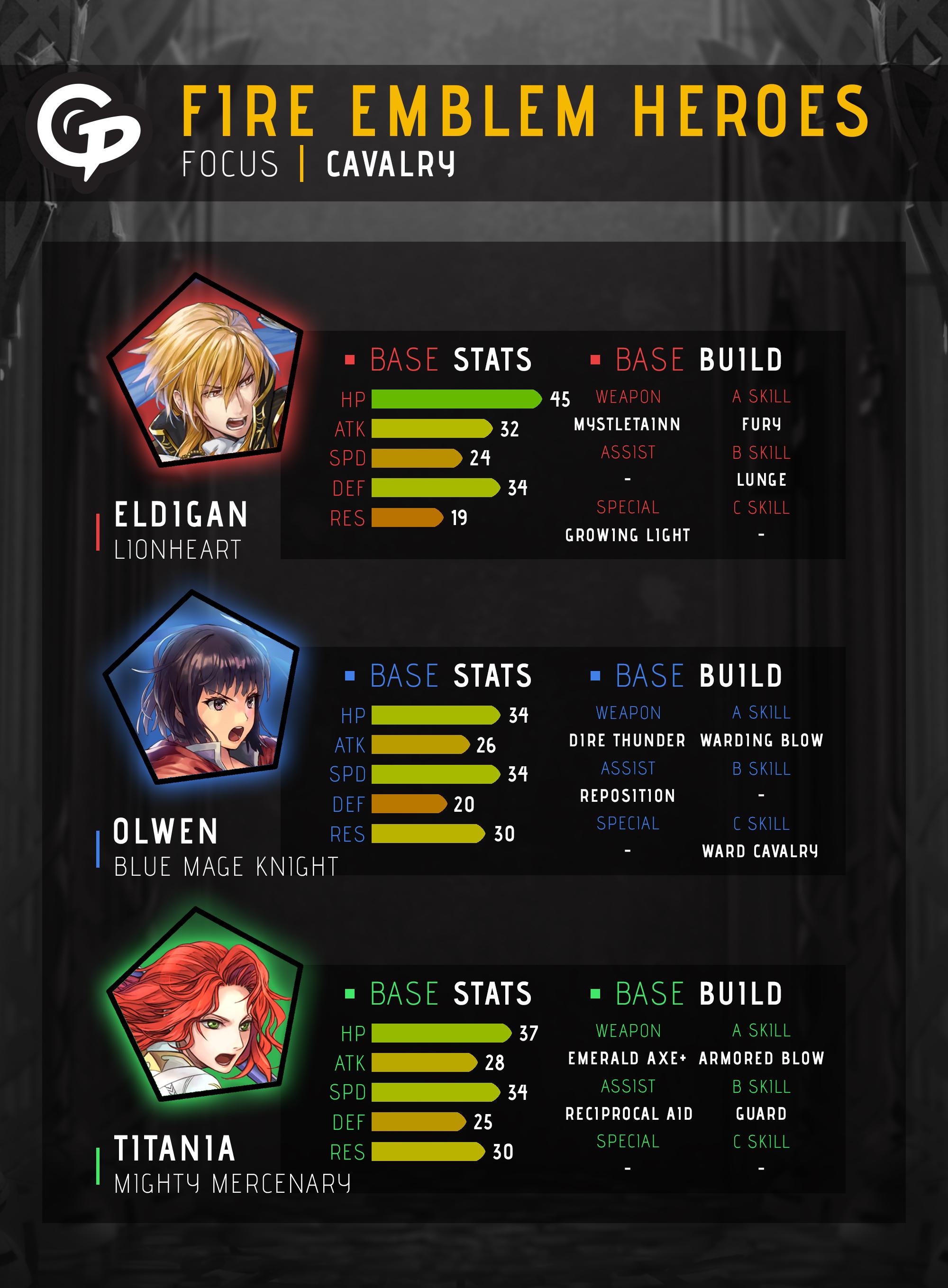 GP

FIRE EMBLEM HEROES
FOCUS | CAVALRY

ELDIGAN
LIONHEART

BASE STATS
HP 45
ATK 32
SPD 24
DEF 34
RES 19

BASE BUILD
WEAPON
MYSTLETAINN
ASSIST
-
SPECIAL
GROWING LIGHT
A SKILL
FURY
B SKILL
LUNGE
C SKILL
-

OLWEN
BLUE MAGE KNIGHT

BASE STATS
HP 34
ATK 26
SPD 34
DEF 20
RES 30

BASE BUILD
WEAPON
DIRE THUNDER
ASSIST
REPOSITION
SPECIAL
-
A SKILL
WARDING BLOW
B SKILL
-
C SKILL
WARD CAVALRY

TITANIA
MIGHTY MERCENARY

BASE STATS
HP 37
ATK 28
SPD 34
DEF 25
RES 30

BASE BUILD
WEAPON
EMERALD AXE+
ASSIST
RECIPROCAL AID
SPECIAL
-
A SKILL
ARMORED BLOW
B SKILL
GUARD
C SKILL
-