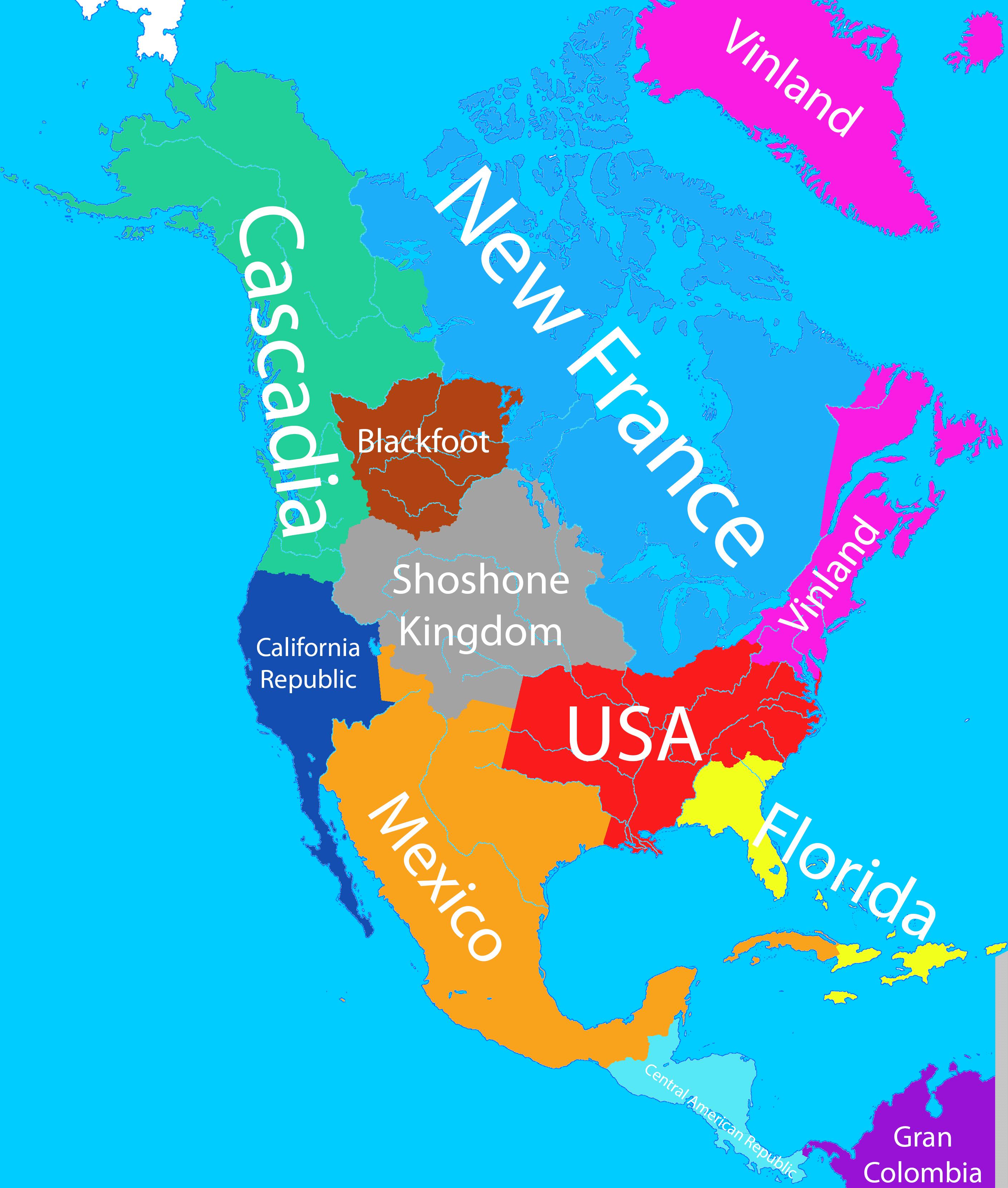 Vinland

New France

Cascadia

Blackfoot

Shoshone Kingdom

Vinland

California Republic

USA

Mexico

Florida

Central American Republic

Gran Colombia