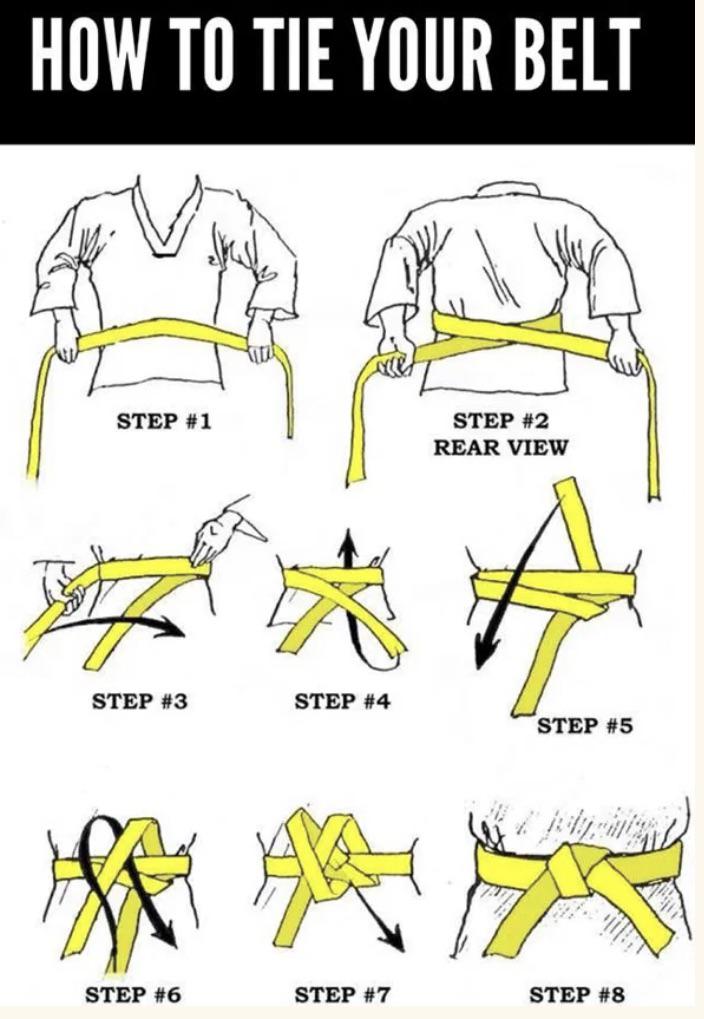 HOW TO TIE YOUR BELT

STEP #1

STEP #2
REAR VIEW

STEP #3

STEP #4

STEP #5

STEP #6

STEP #7

STEP #8