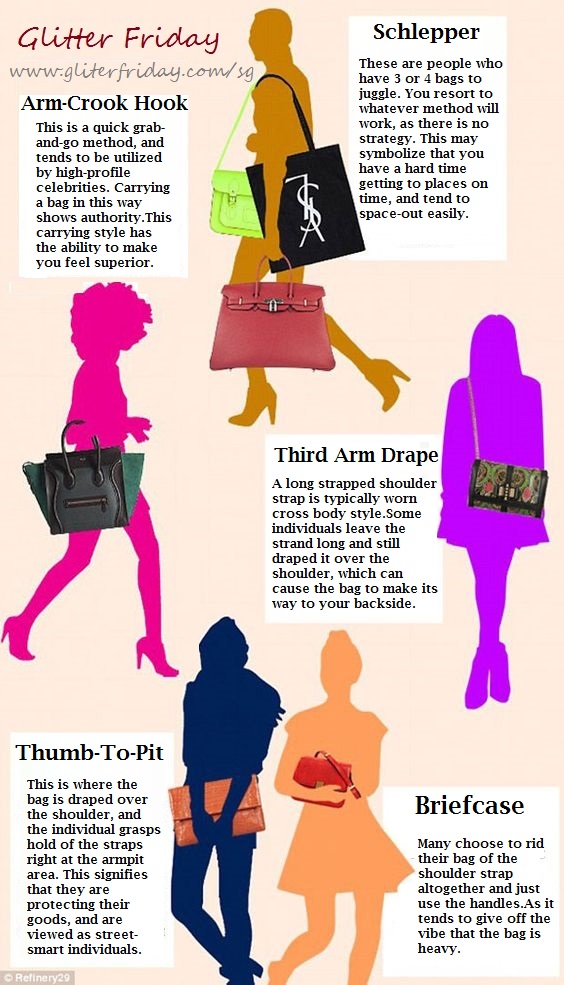 Glitter Friday
www.gliterfriday.com/sg

Arm-Crook Hook
This is a quick grab-and-go method, and tends to be utilized by high-profile celebrities. Carrying a bag in this way shows authority.This carrying style has the ability to make you feel superior.

Schlepper
These are people who have 3 or 4 bags to juggle. You resort to whatever method will work, as there is no strategy. This may symbolize that you have a hard time getting to places on time, and tend to space-out easily.

YSL

Third Arm Drape
A long strapped shoulder strap is typically worn cross body style.Some individuals leave the strand long and still draped it over the shoulder, which can cause the bag to make its way to your backside.

Thumb-To-Pit
This is where the bag is draped over the shoulder, and the individual grasps hold of the straps right at the armpit area. This signifies that they are protecting their goods, and are viewed as street-smart individuals.

Briefcase
Many choose to rid their bag of the shoulder strap altogether and just use the handles.As it tends to give off the vibe that the bag is heavy.

© Refinery29