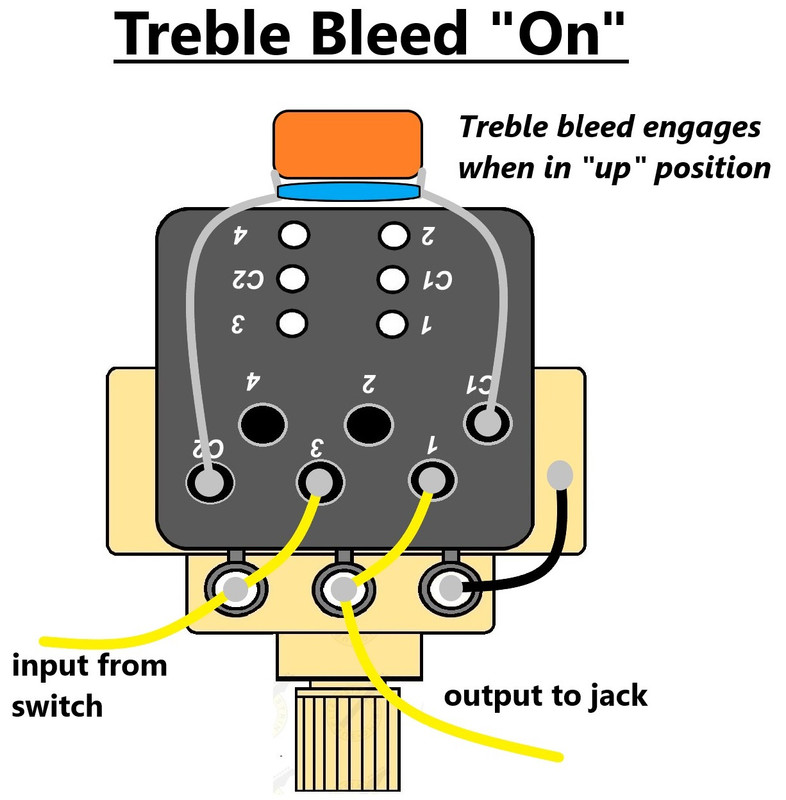 Treble Bleed "On"

Treble bleed engages when in "up" position

4
2
C2
C1
3
1
4
2
C1
C2
3
1

input from switch

output to jack