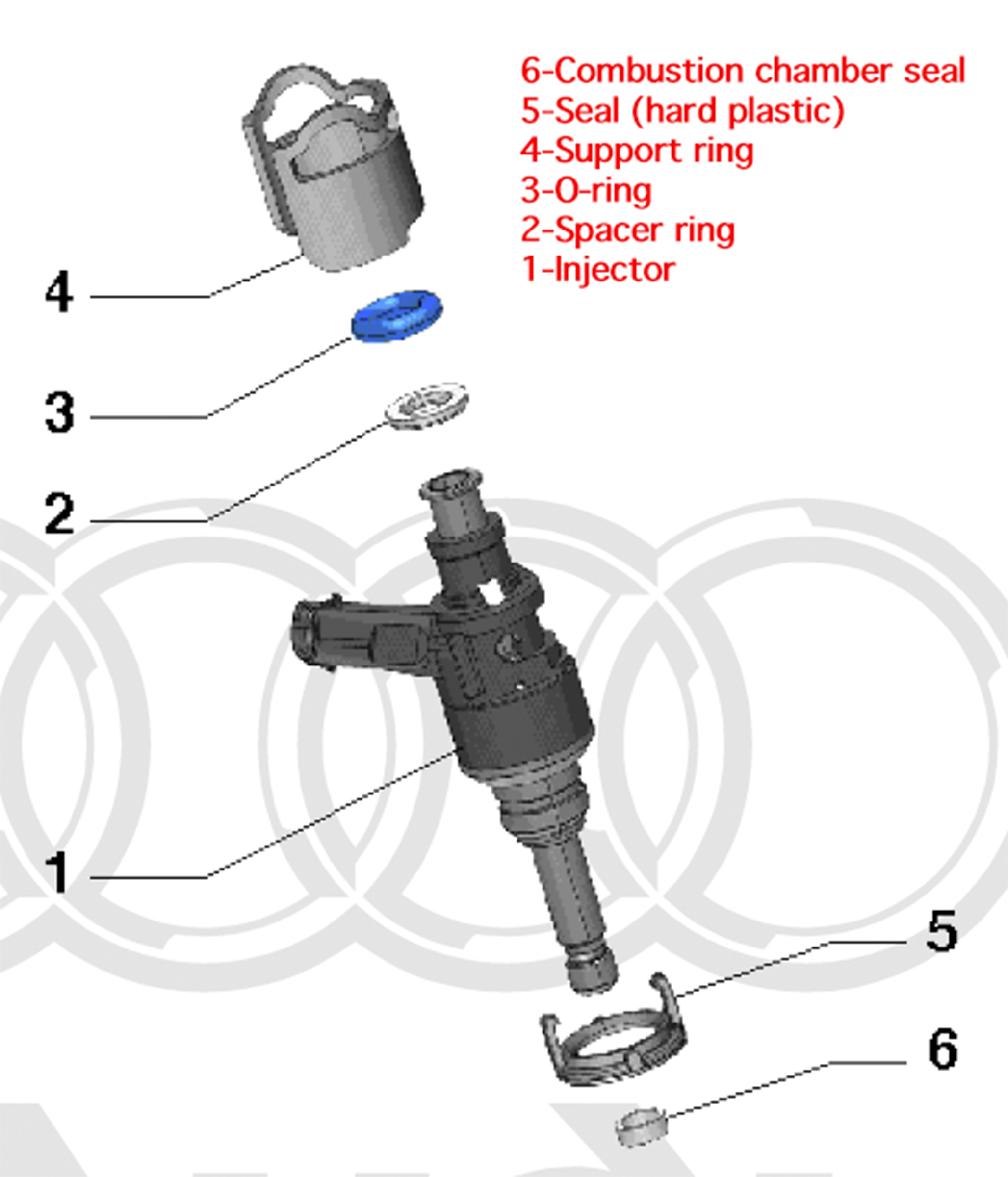 6-Combustion chamber seal
5-Seal (hard plastic)
4-Support ring
3-O-ring
2-Spacer ring
1-Injector

4

3

2

1

5

6