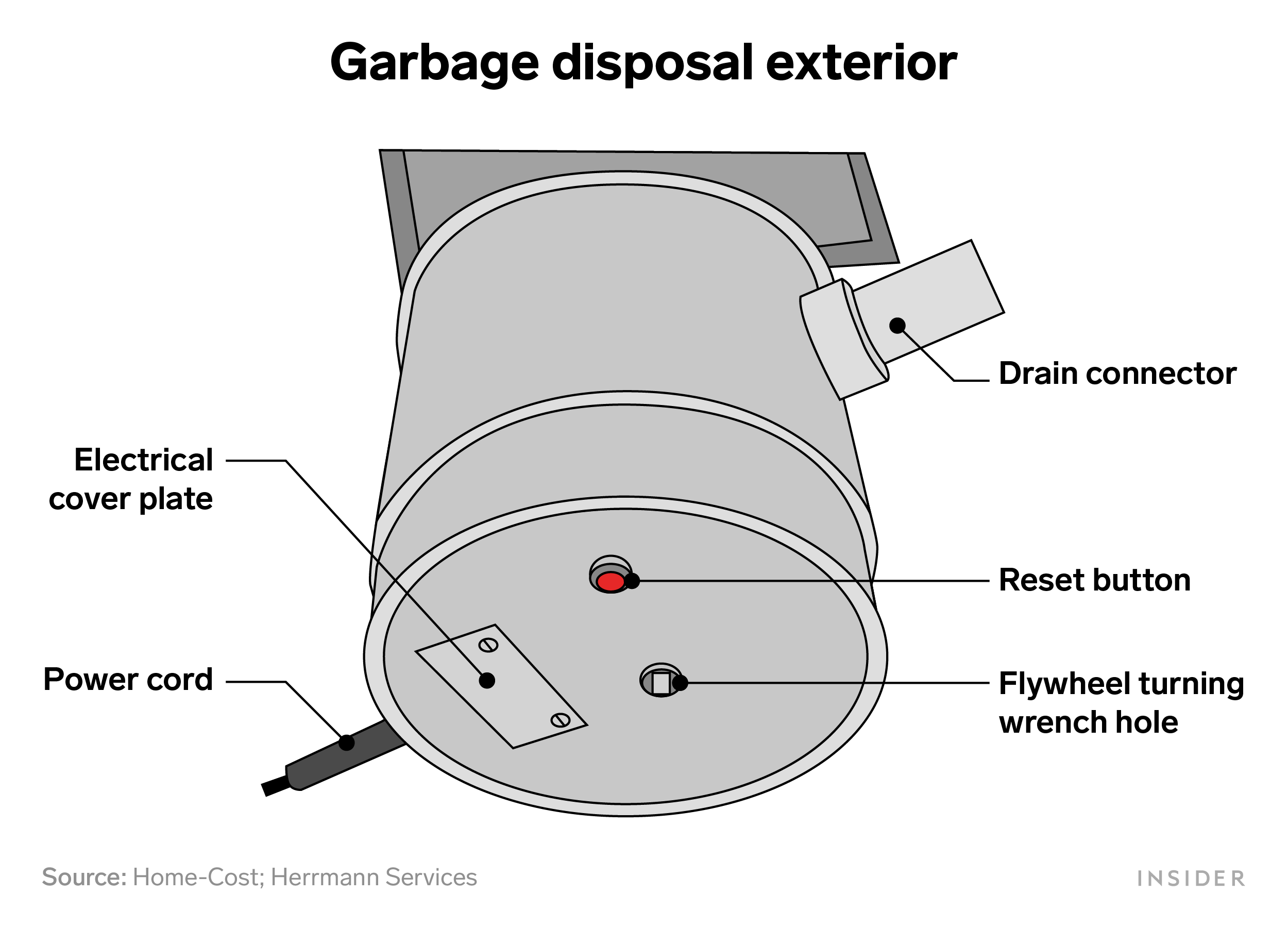 Garbage disposal exterior

Drain connector

Electrical cover plate

Reset button

Power cord

Flywheel turning wrench hole

Source: Home-Cost; Herrmann Services

INSIDER