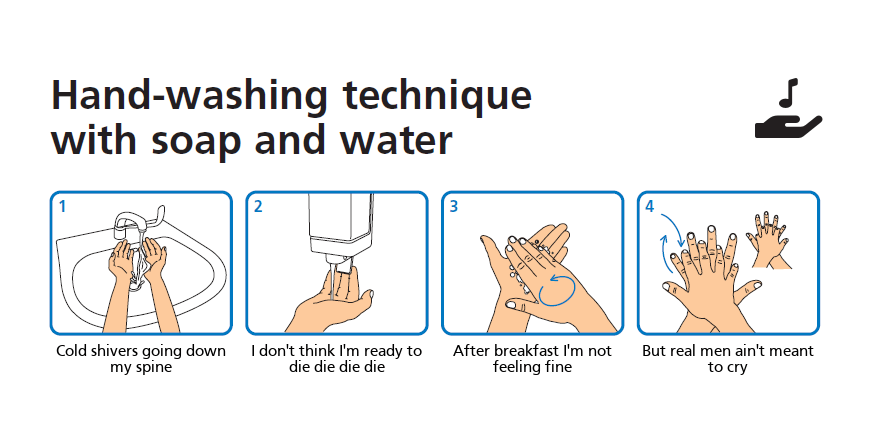 Hand-washing technique with soap and water

1
Cold shivers going down my spine

2
I don't think I'm ready to die die die die

3
After breakfast I'm not feeling fine

4
But real men ain't meant to cry