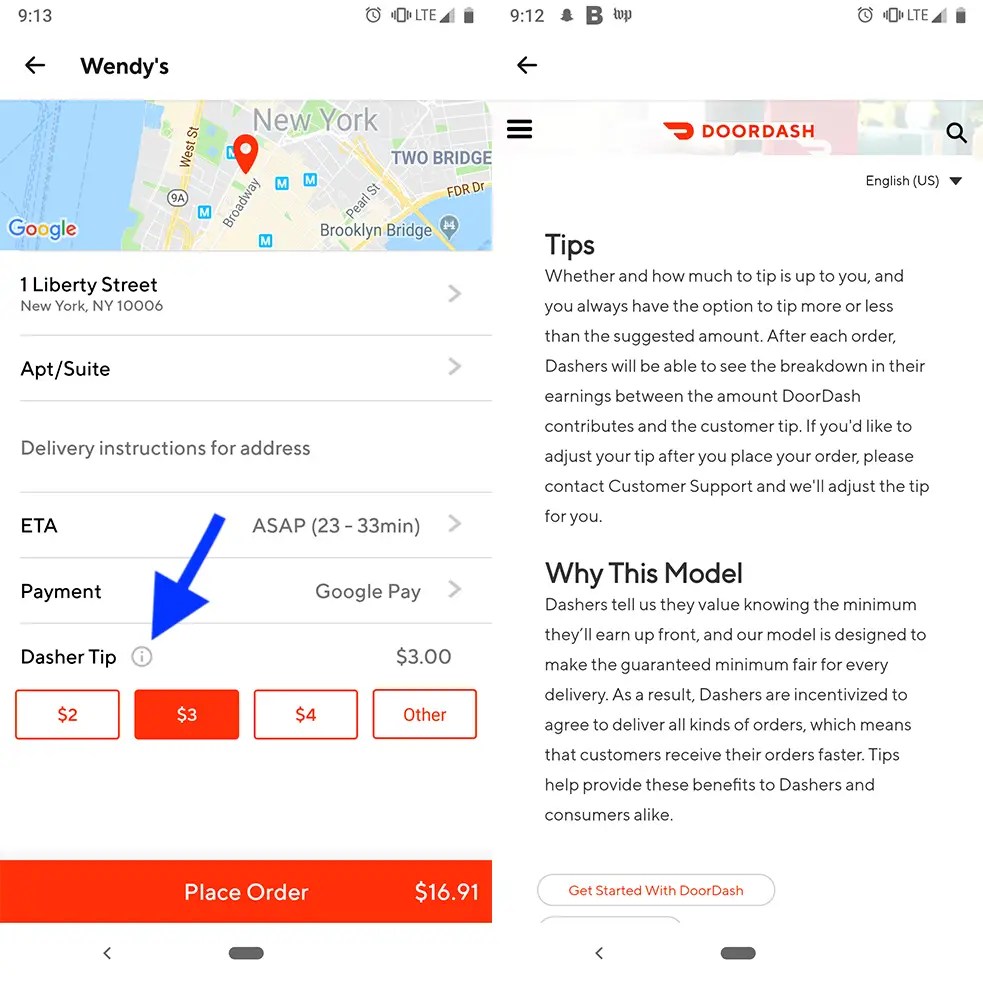 9:13 LTE

Wendy's

New York
West St
9A
Broadway
Pearl St
TWO BRIDGE
FDR Dr
Brooklyn Bridge
Google

1 Liberty Street
New York, NY 10006

Apt/Suite

Delivery instructions for address

ETA ASAP (23 - 33min)

Payment Google Pay

Dasher Tip $3.00

$2 $3 $4 Other

Place Order $16.91

9:12 LTE

DOORDASH

English (US)

Tips
Whether and how much to tip is up to you, and you always have the option to tip more or less than the suggested amount. After each order, Dashers will be able to see the breakdown in their earnings between the amount DoorDash contributes and the customer tip. If you'd like to adjust your tip after you place your order, please contact Customer Support and we'll adjust the tip for you.

Why This Model
Dashers tell us they value knowing the minimum they'll earn up front, and our model is designed to make the guaranteed minimum fair for every delivery. As a result, Dashers are incentivized to agree to deliver all kinds of orders, which means that customers receive their orders faster. Tips help provide these benefits to Dashers and consumers alike.

Get Started With DoorDash