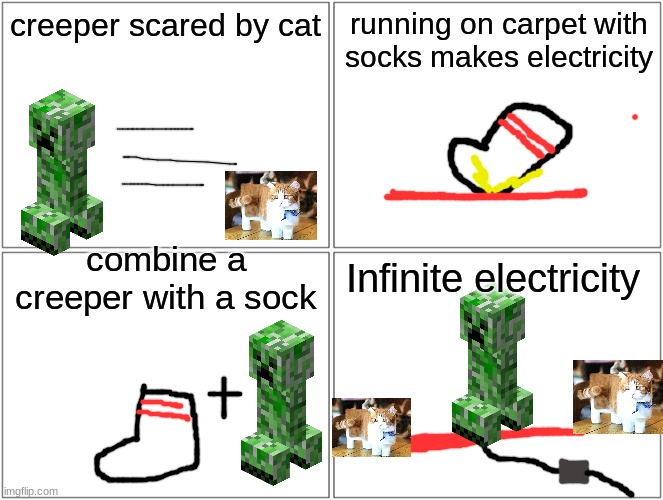 creeper scared by cat

running on carpet with socks makes electricity

combine a creeper with a sock

+

Infinite electricity

imgflip.com