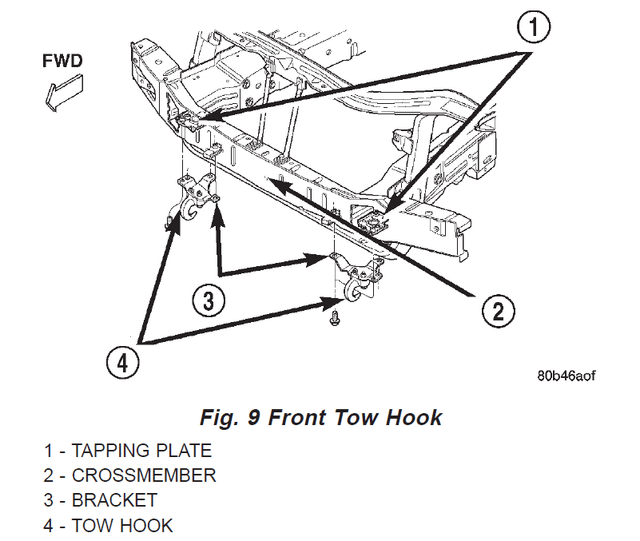 FWD

1

2

3

4

80b46aof

Fig. 9 Front Tow Hook

1 - TAPPING PLATE
2 - CROSSMEMBER
3 - BRACKET
4 - TOW HOOK