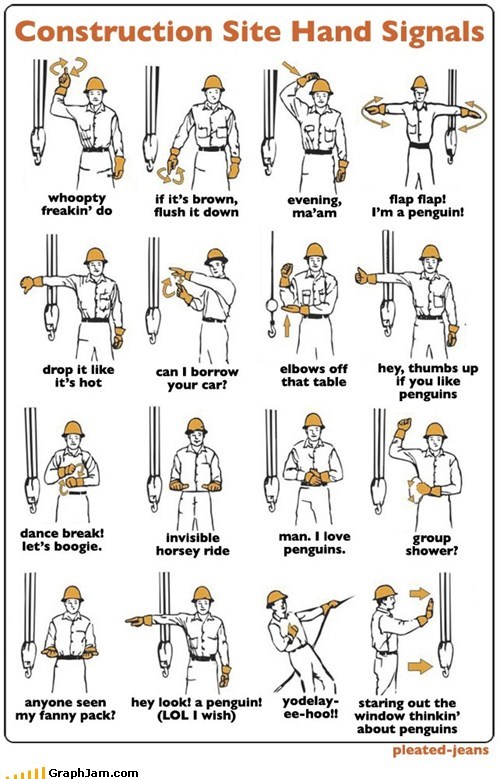 Construction Site Hand Signals

whoopty freakin' do

if it's brown, flush it down

evening, ma'am

flap flap! I'm a penguin!

drop it like it's hot

can I borrow your car?

elbows off that table

hey, thumbs up if you like penguins

dance break! let's boogie.

invisible horsey ride

man. I love penguins.

group shower?

anyone seen my fanny pack?

hey look! a penguin! (LOL I wish)

yodelay-ee-hoo!!

staring out the window thinkin' about penguins

pleated-jeans

GraphJam.com