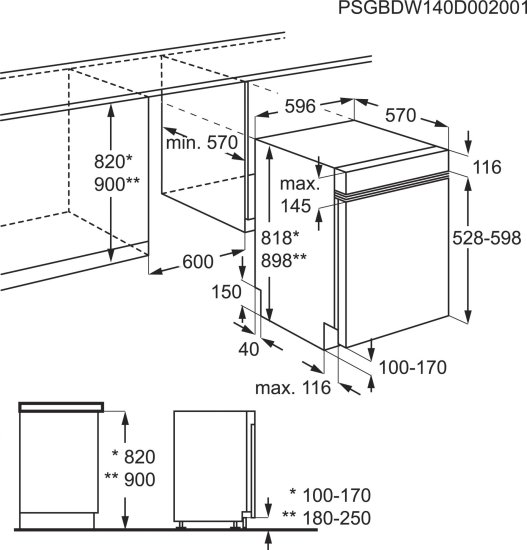 PSGBDW140D002001

596
570
min. 570
820*
900**
116
max.
145
818*
898**
528-598
600
150
40
100-170
max. 116

* 820
** 900
* 100-170
** 180-250