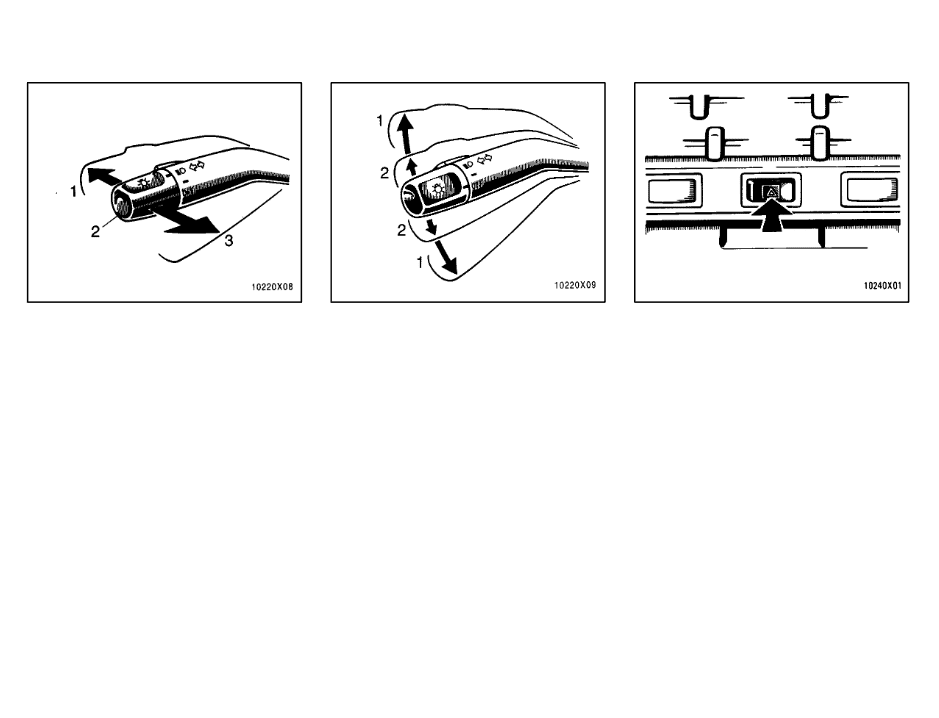 1
2
3
10220X08

1
2
2
1
10220X09

10240X01