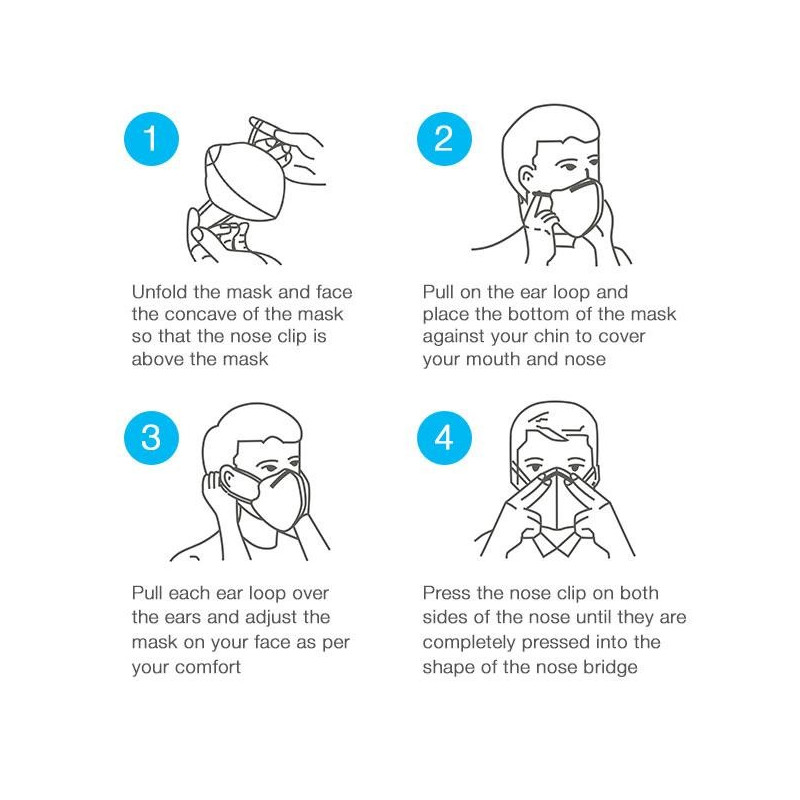 1

Unfold the mask and face the concave of the mask so that the nose clip is above the mask

2

Pull on the ear loop and place the bottom of the mask against your chin to cover your mouth and nose

3

Pull each ear loop over the ears and adjust the mask on your face as per your comfort

4

Press the nose clip on both sides of the nose until they are completely pressed into the shape of the nose bridge