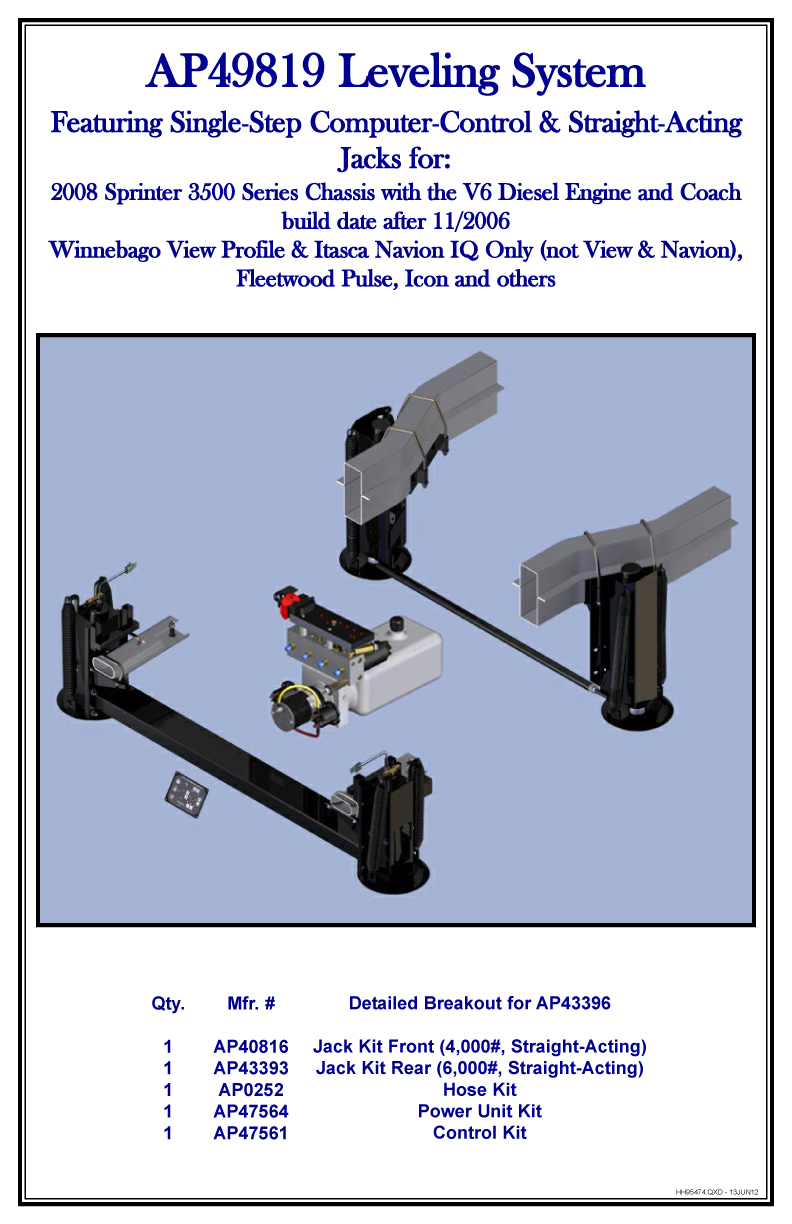 AP49819 Leveling System

Featuring Single-Step Computer-Control & Straight-Acting Jacks for:

2008 Sprinter 3500 Series Chassis with the V6 Diesel Engine and Coach build date after 11/2006

Winnebago View Profile & Itasca Navion IQ Only (not View & Navion), Fleetwood Pulse, Icon and others

| Qty. | Mfr. # | Detailed Breakout for AP43396 |
|---|---|---|
| 1 | AP40816 | Jack Kit Front (4,000#, Straight-Acting) |
| 1 | AP43393 | Jack Kit Rear (6,000#, Straight-Acting) |
| 1 | AP0252 | Hose Kit |
| 1 | AP47564 | Power Unit Kit |
| 1 | AP47561 | Control Kit |

HH95474.QXD - 13JUN12