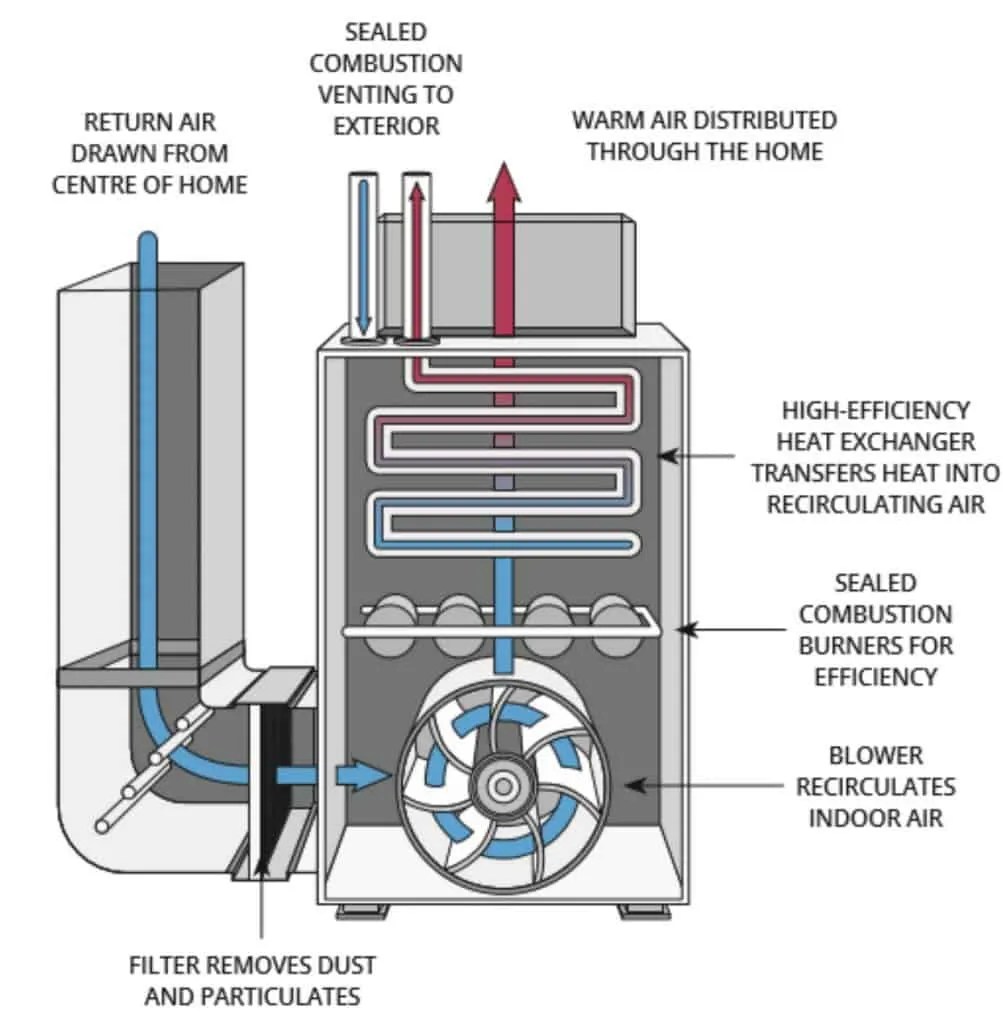 SEALED COMBUSTION VENTING TO EXTERIOR

RETURN AIR DRAWN FROM CENTRE OF HOME

WARM AIR DISTRIBUTED THROUGH THE HOME

HIGH-EFFICIENCY HEAT EXCHANGER TRANSFERS HEAT INTO RECIRCULATING AIR

SEALED COMBUSTION BURNERS FOR EFFICIENCY

BLOWER RECIRCULATES INDOOR AIR

FILTER REMOVES DUST AND PARTICULATES