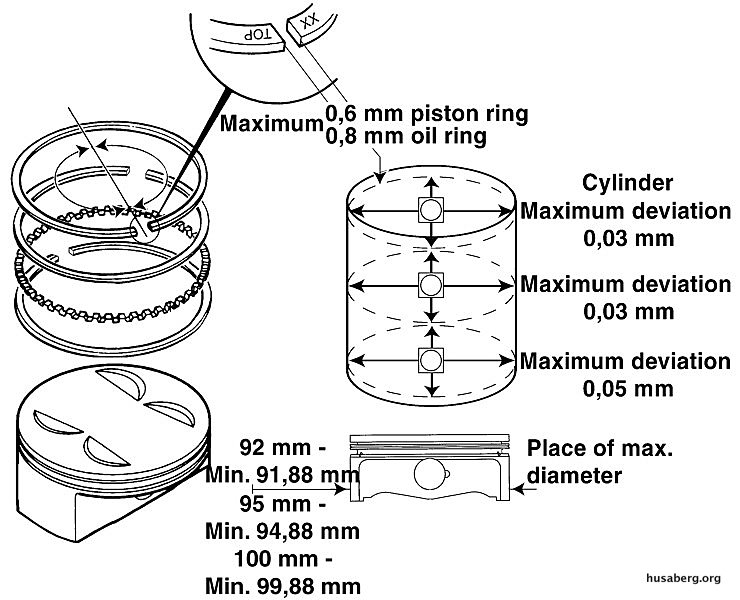 TOP
XX

Maximum 0,6 mm piston ring
0,8 mm oil ring

Cylinder
Maximum deviation
0,03 mm

Maximum deviation
0,03 mm

Maximum deviation
0,05 mm

92 mm -
Min. 91,88 mm
95 mm -
Min. 94,88 mm
100 mm -
Min. 99,88 mm

Place of max.
diameter

husaberg.org