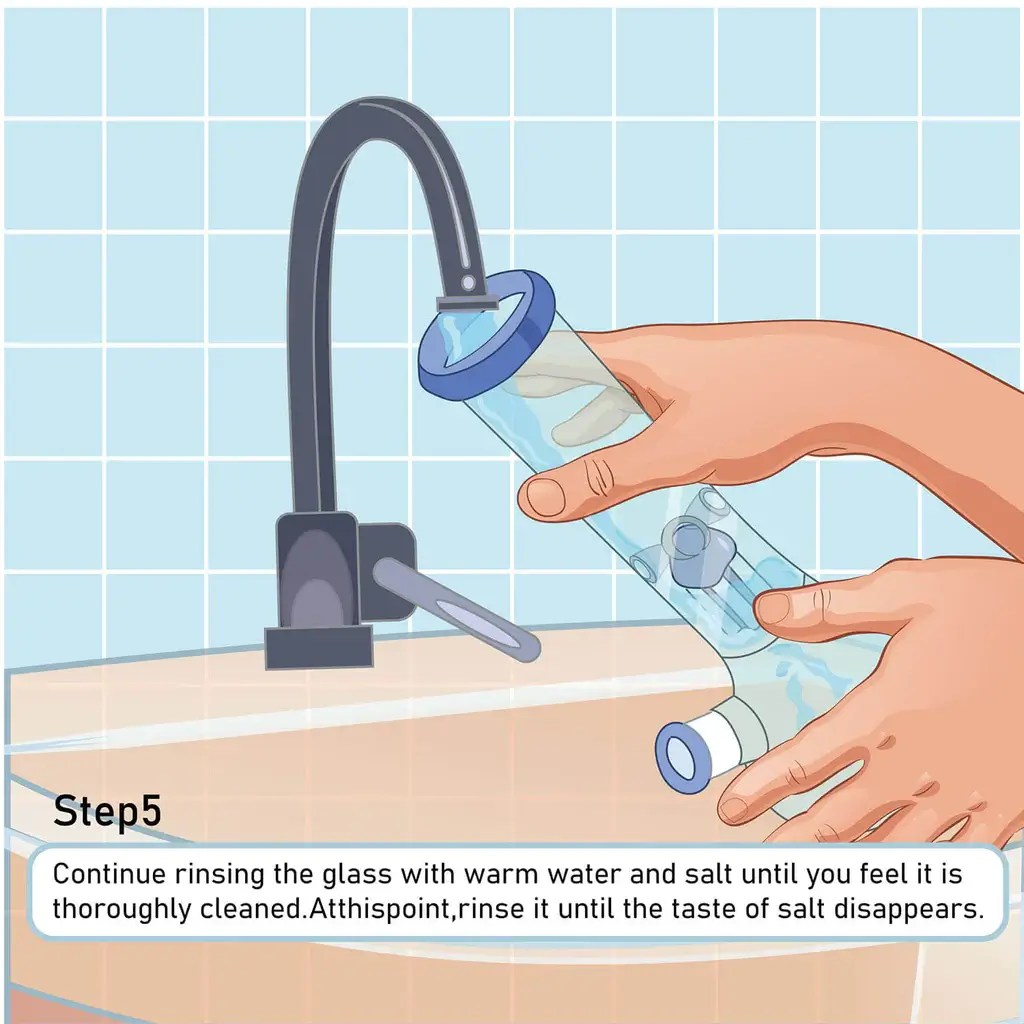 Step5

Continue rinsing the glass with warm water and salt until you feel it is thoroughly cleaned.Atthispoint,rinse it until the taste of salt disappears.