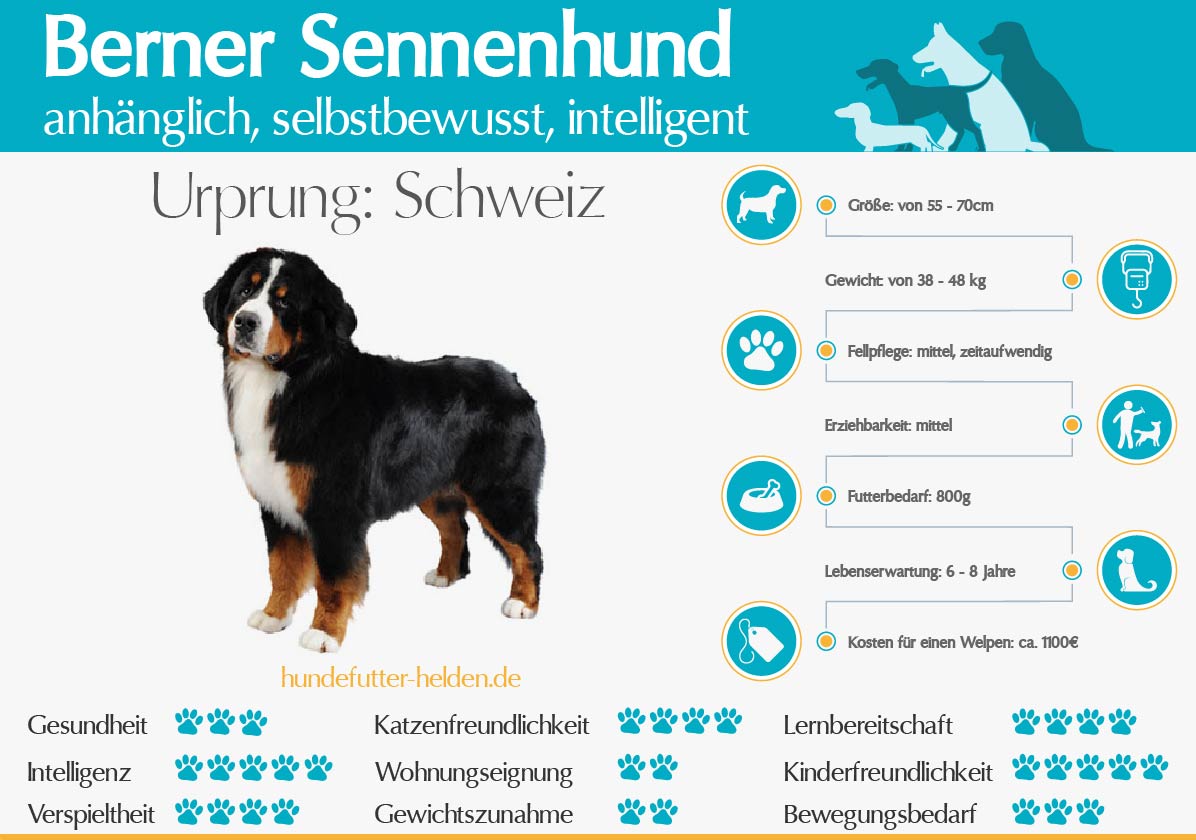 Berner Sennenhund
anhänglich, selbstbewusst, intelligent

Urprung: Schweiz

Größe: von 55 - 70cm

Gewicht: von 38 - 48 kg

Fellpflege: mittel, zeitaufwendig

Erziehbarkeit: mittel

Futterbedarf: 800g

Lebenserwartung: 6 - 8 Jahre

Kosten für einen Welpen: ca. 1100€

hundefutter-helden.de

Gesundheit
Intelligenz
Verspieltheit

Katzenfreundlichkeit
Wohnungseignung
Gewichtszunahme

Lernbereitschaft
Kinderfreundlichkeit
Bewegungsbedarf