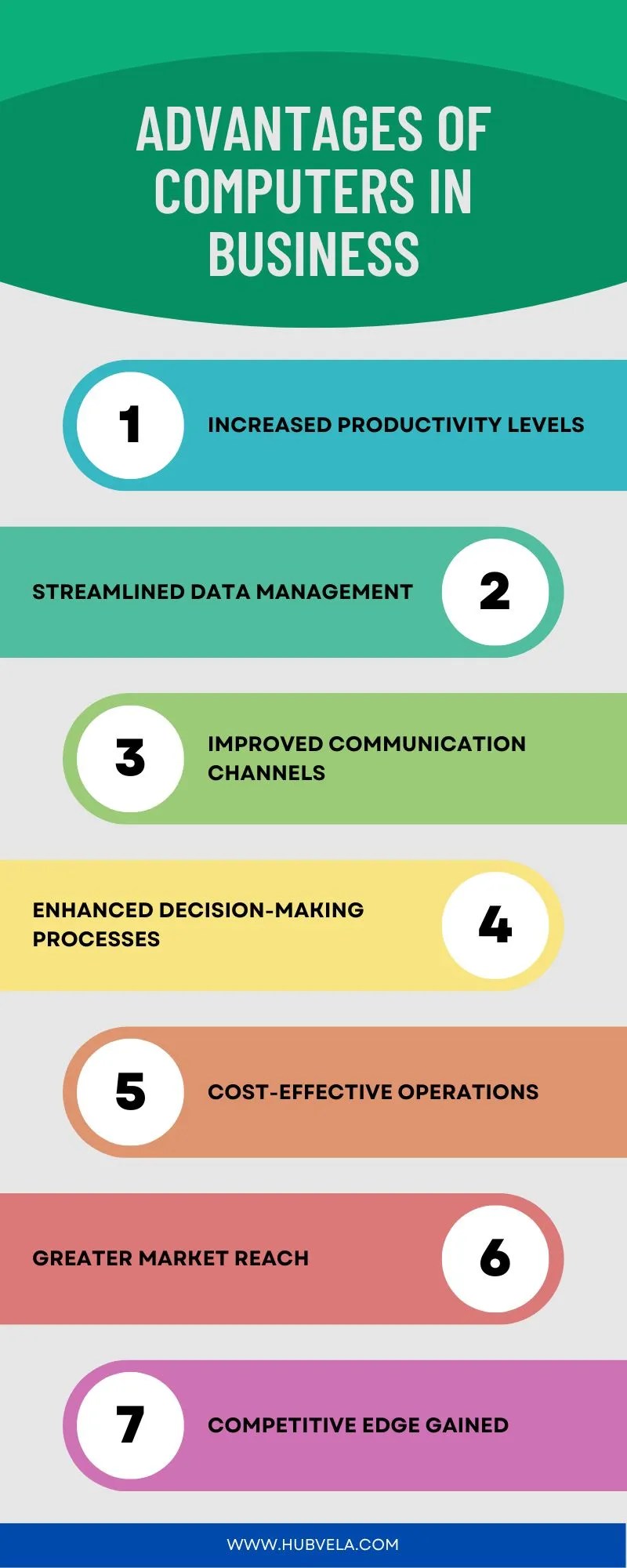 ADVANTAGES OF COMPUTERS IN BUSINESS

1 INCREASED PRODUCTIVITY LEVELS

STREAMLINED DATA MANAGEMENT 2

3 IMPROVED COMMUNICATION CHANNELS

ENHANCED DECISION-MAKING PROCESSES 4

5 COST-EFFECTIVE OPERATIONS

GREATER MARKET REACH 6

7 COMPETITIVE EDGE GAINED

WWW.HUBVELA.COM