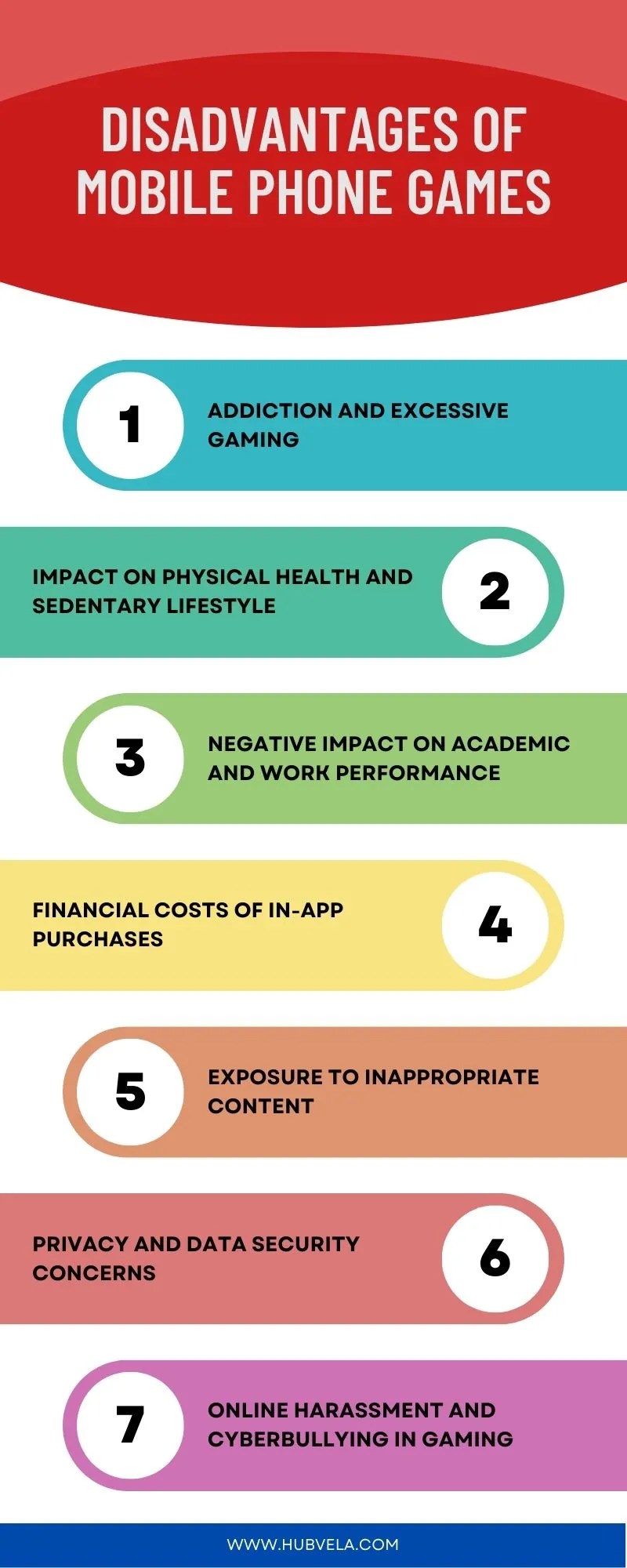 DISADVANTAGES OF MOBILE PHONE GAMES

1 ADDICTION AND EXCESSIVE GAMING

IMPACT ON PHYSICAL HEALTH AND SEDENTARY LIFESTYLE 2

3 NEGATIVE IMPACT ON ACADEMIC AND WORK PERFORMANCE

FINANCIAL COSTS OF IN-APP PURCHASES 4

5 EXPOSURE TO INAPPROPRIATE CONTENT

PRIVACY AND DATA SECURITY CONCERNS 6

7 ONLINE HARASSMENT AND CYBERBULLYING IN GAMING

WWW.HUBVELA.COM