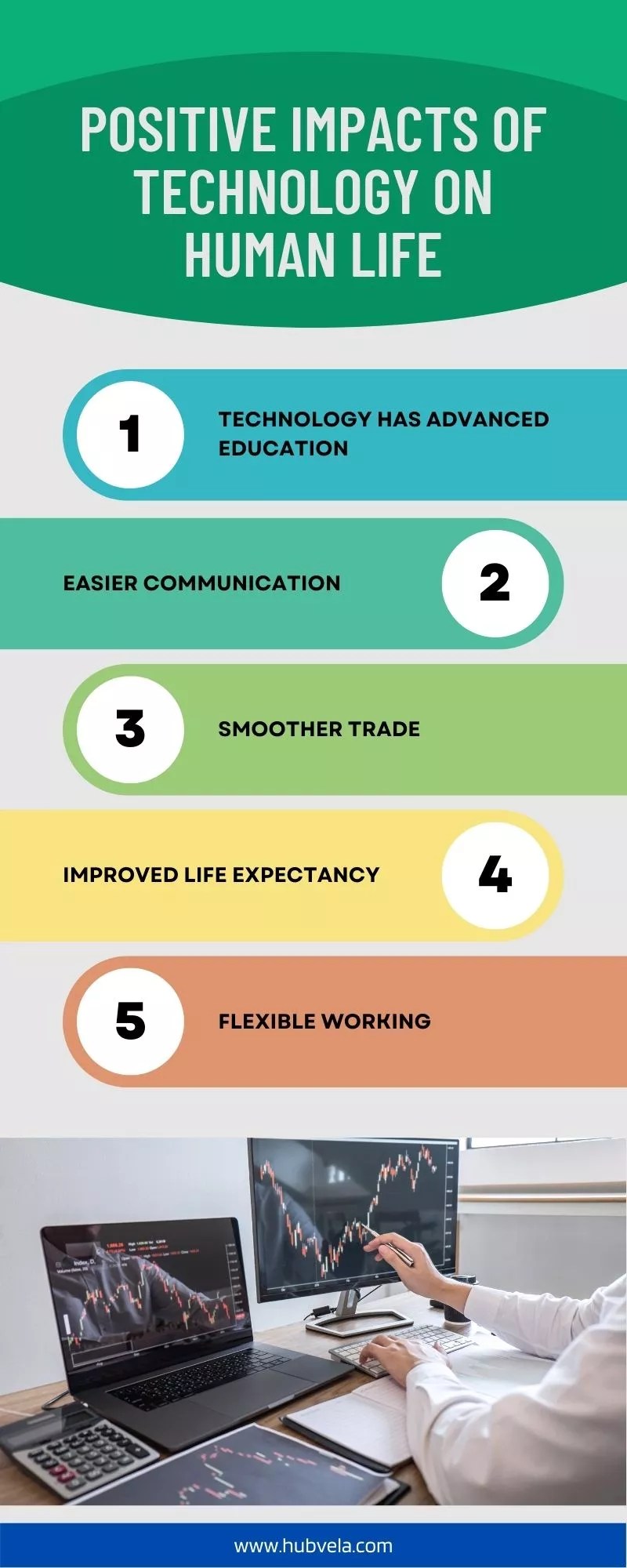 POSITIVE IMPACTS OF TECHNOLOGY ON HUMAN LIFE

1 TECHNOLOGY HAS ADVANCED EDUCATION

EASIER COMMUNICATION 2

3 SMOOTHER TRADE

IMPROVED LIFE EXPECTANCY 4

5 FLEXIBLE WORKING

www.hubvela.com