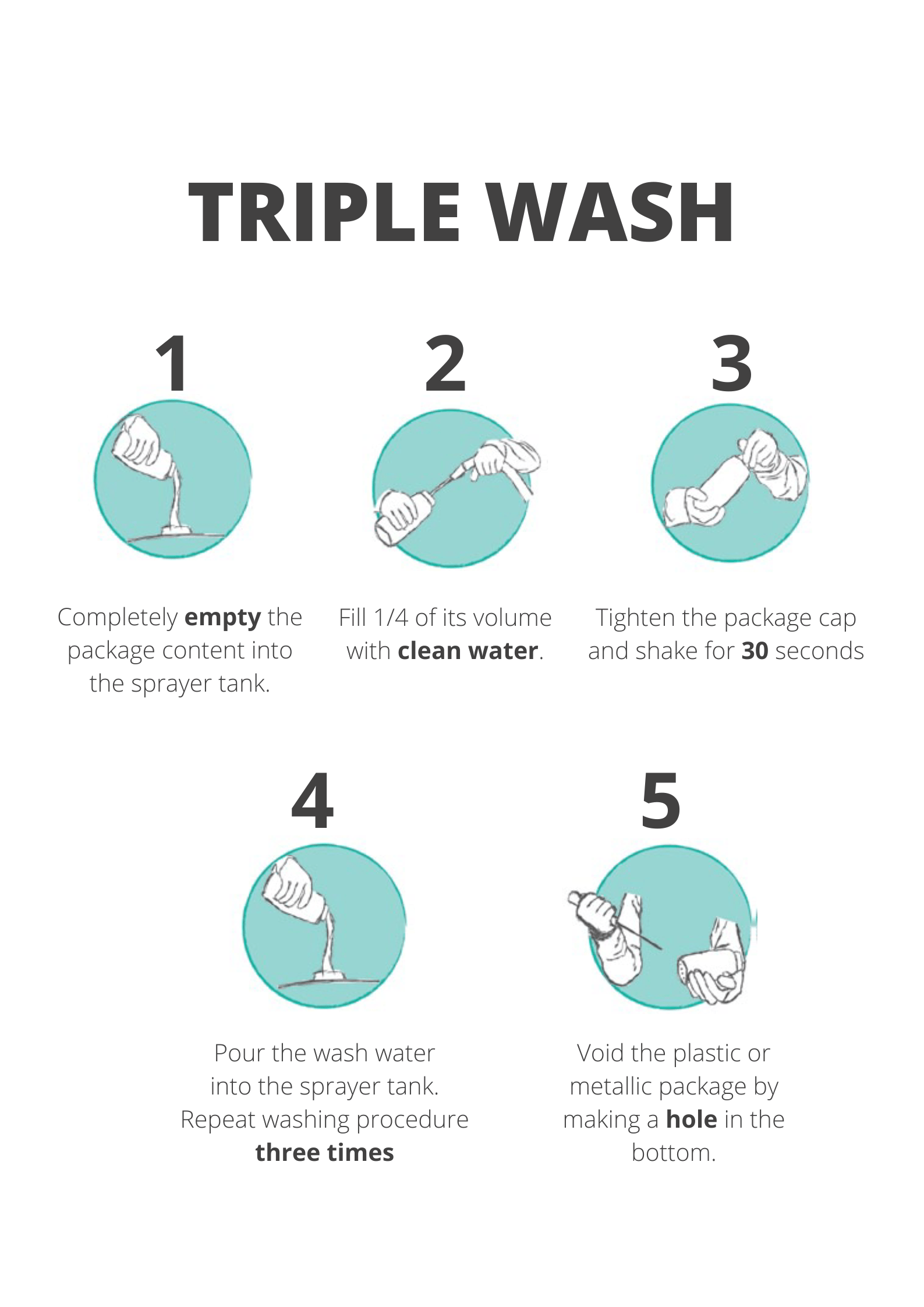 TRIPLE WASH

1

Completely empty the package content into the sprayer tank.

2

Fill 1/4 of its volume with clean water.

3

Tighten the package cap and shake for 30 seconds

4

Pour the wash water into the sprayer tank. Repeat washing procedure three times

5

Void the plastic or metallic package by making a hole in the bottom.