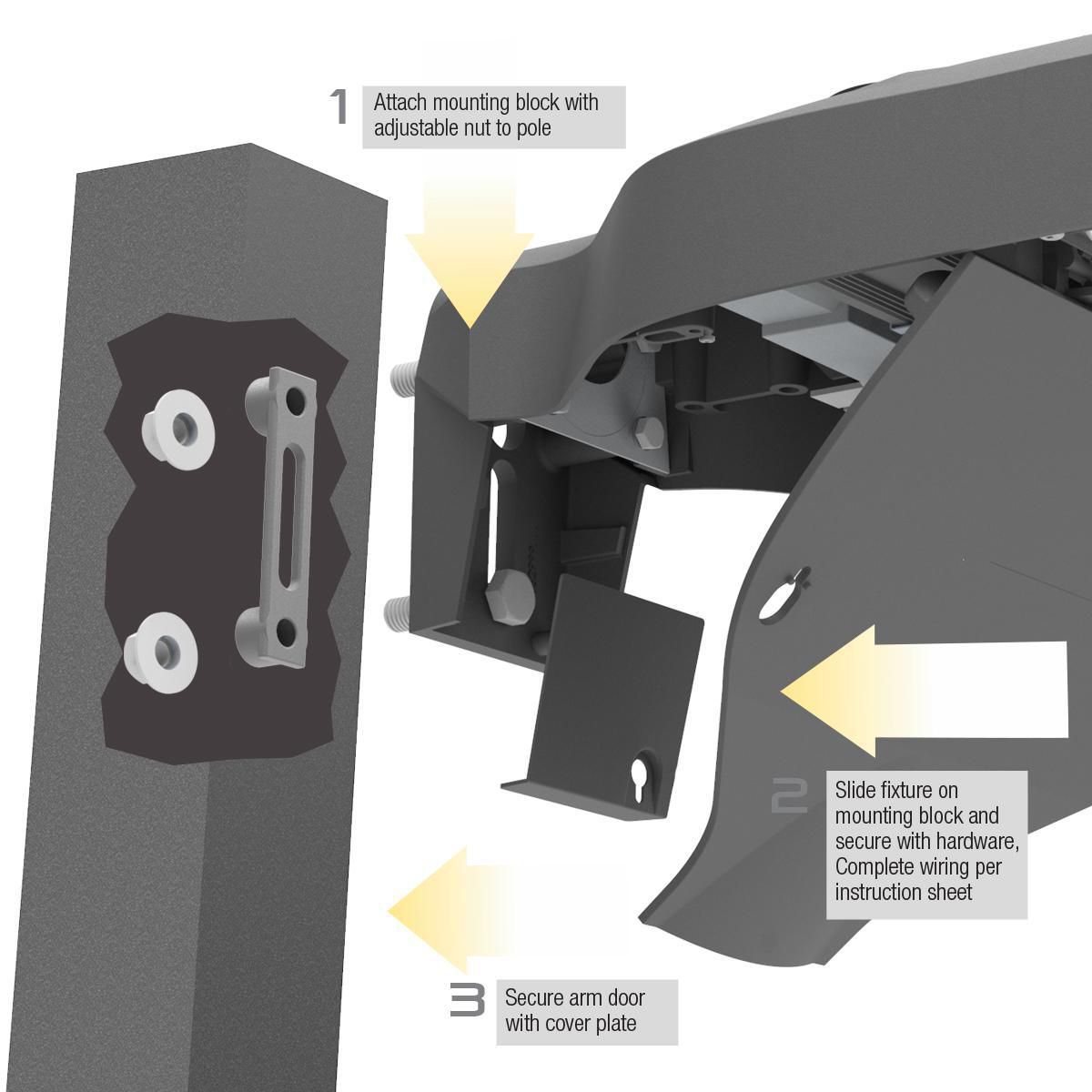 1 Attach mounting block with adjustable nut to pole

2 Slide fixture on mounting block and secure with hardware, Complete wiring per instruction sheet

3 Secure arm door with cover plate